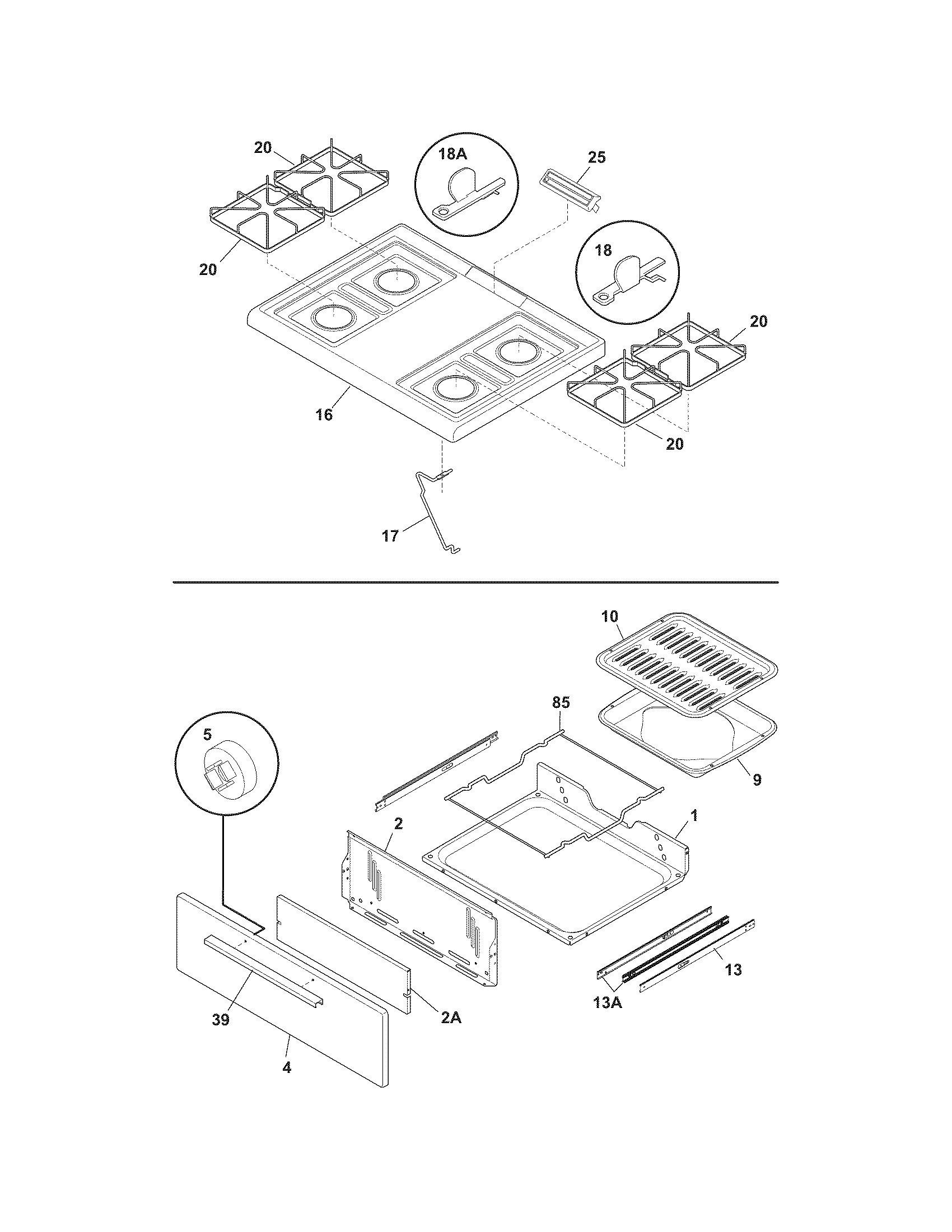 20
18A
25
20
18
20
16
20
17

10
85
5
9
2
1
13
13A
39
2A
4