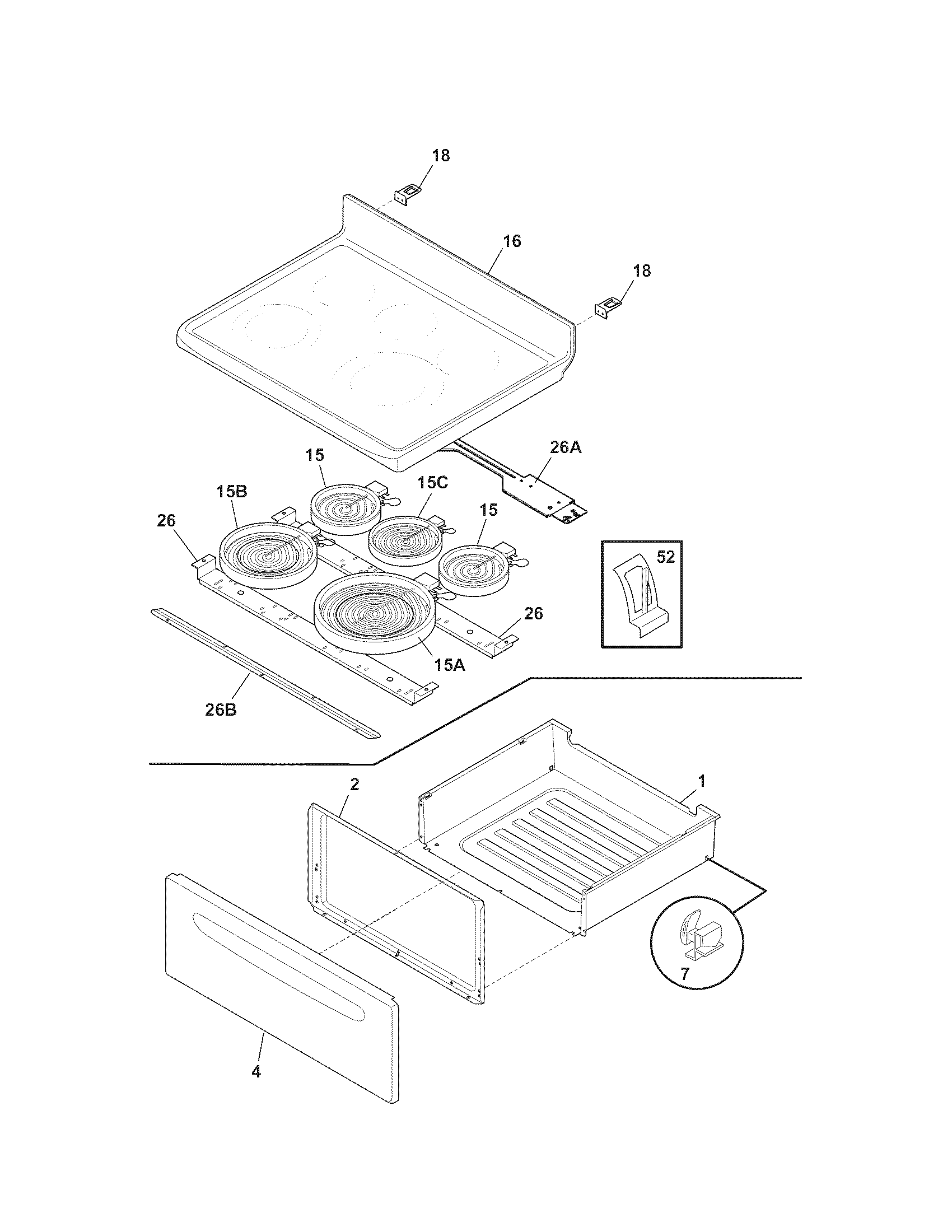 18
16
18
26A
15
15C
15B
15
26
52
26
15A
26B
2
1
7
4