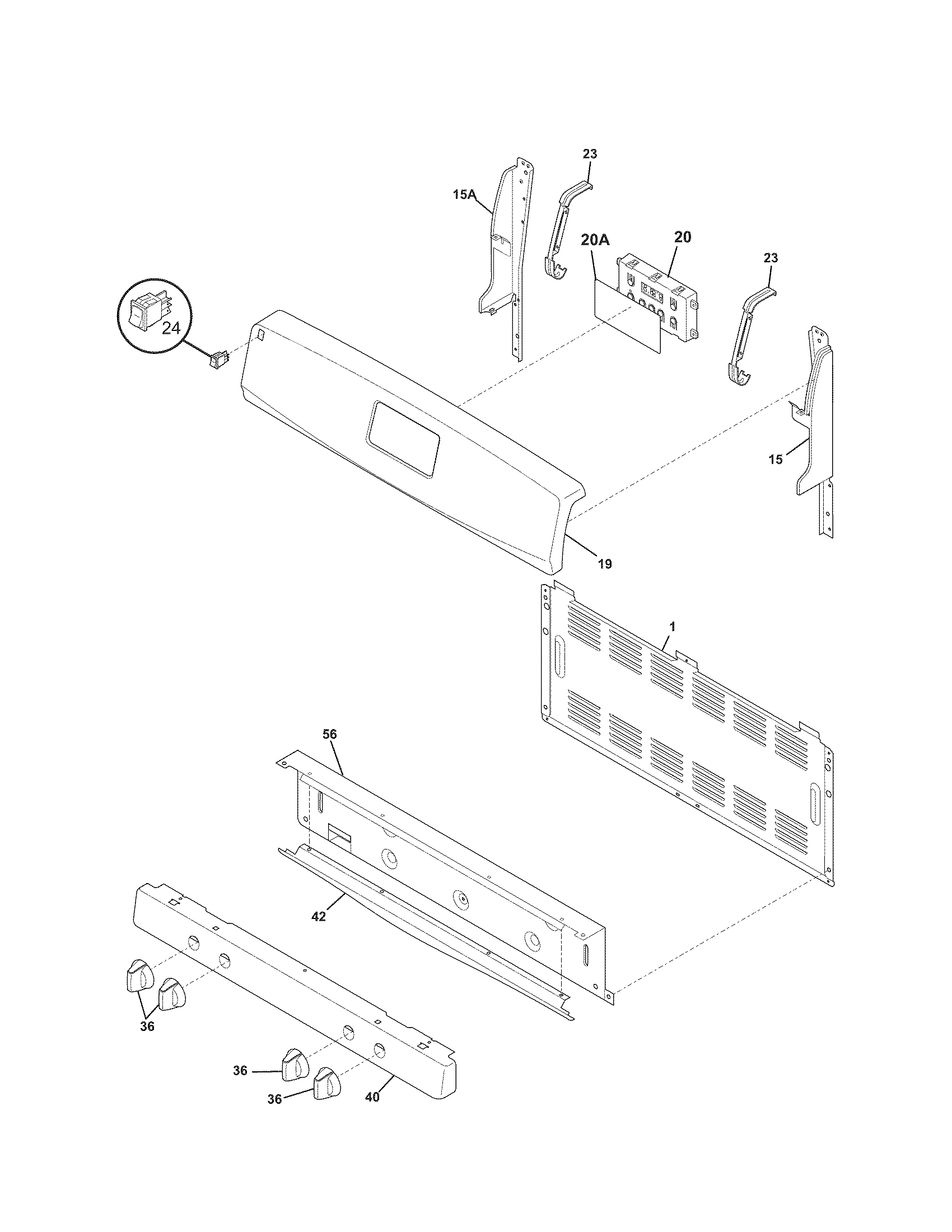 23
15A
20A
20
23
24
15
19
1
56
42
36
36
36
40