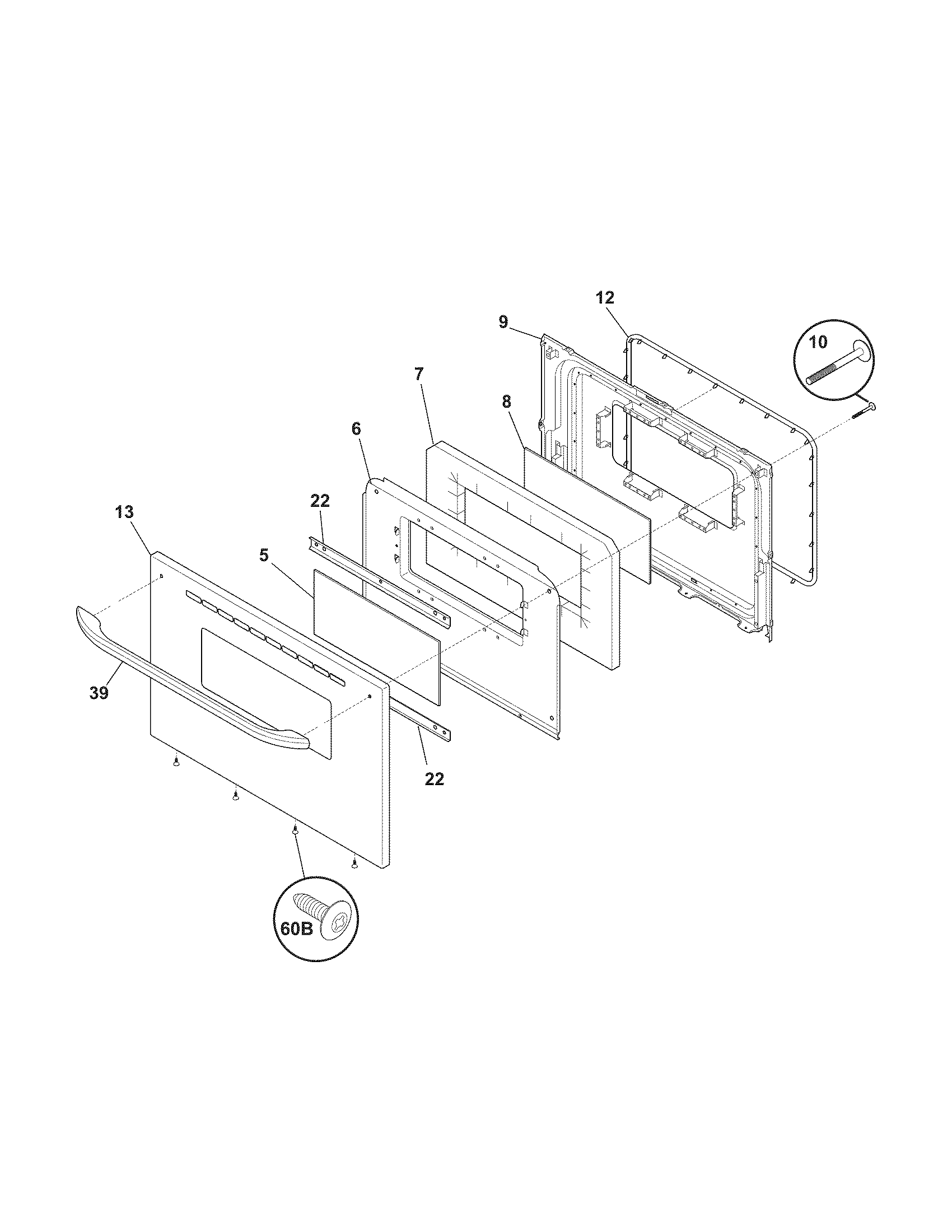 12
9
10
7
8
6
22
13
5
39
22
60B