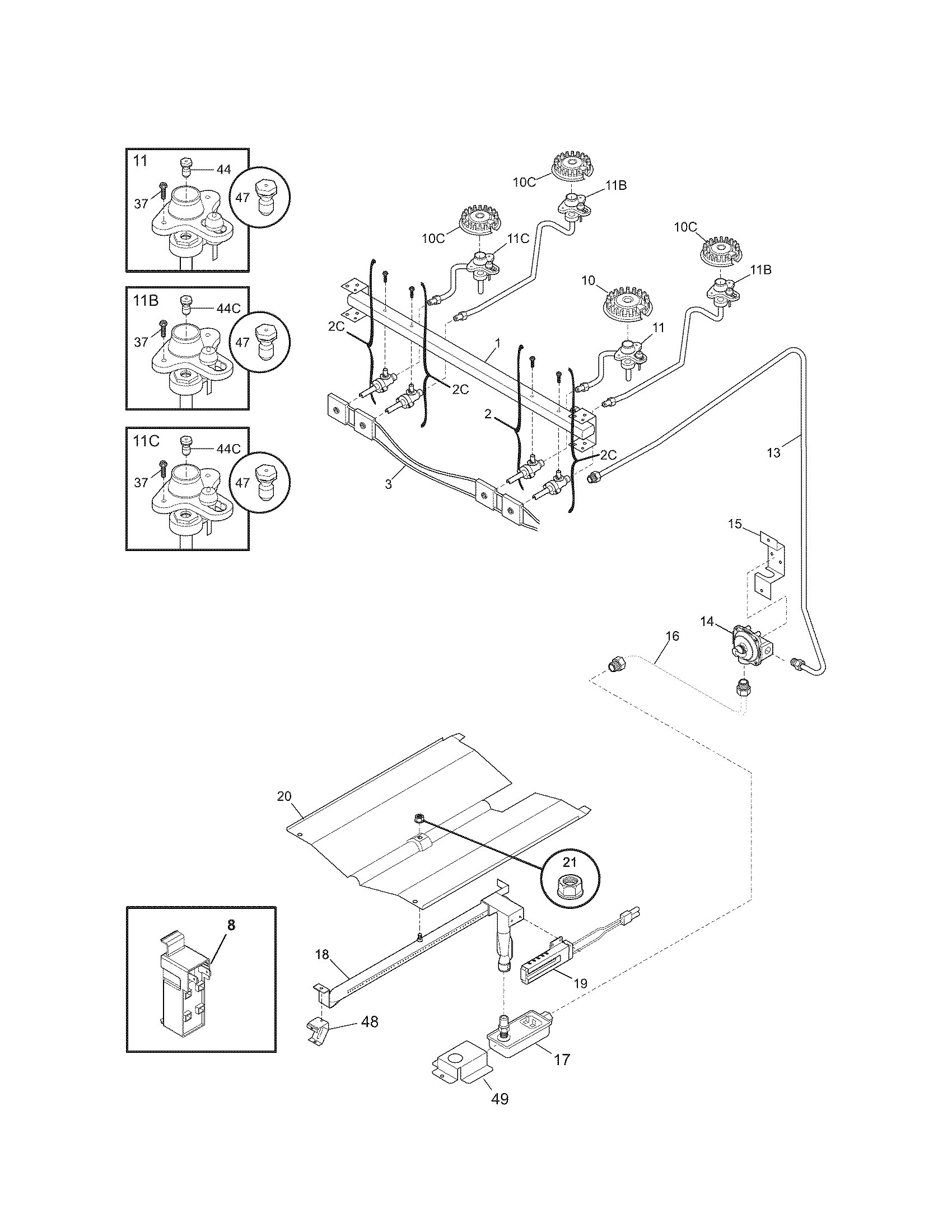 11
44
37
47

11B
44C
37
47

11C
44C
37
47

10C
11B
10C
11C
10C
11B
10
11
2C
1
2C
2
2C
3
13
15
14
16
20
21
8
18
19
48
17
49