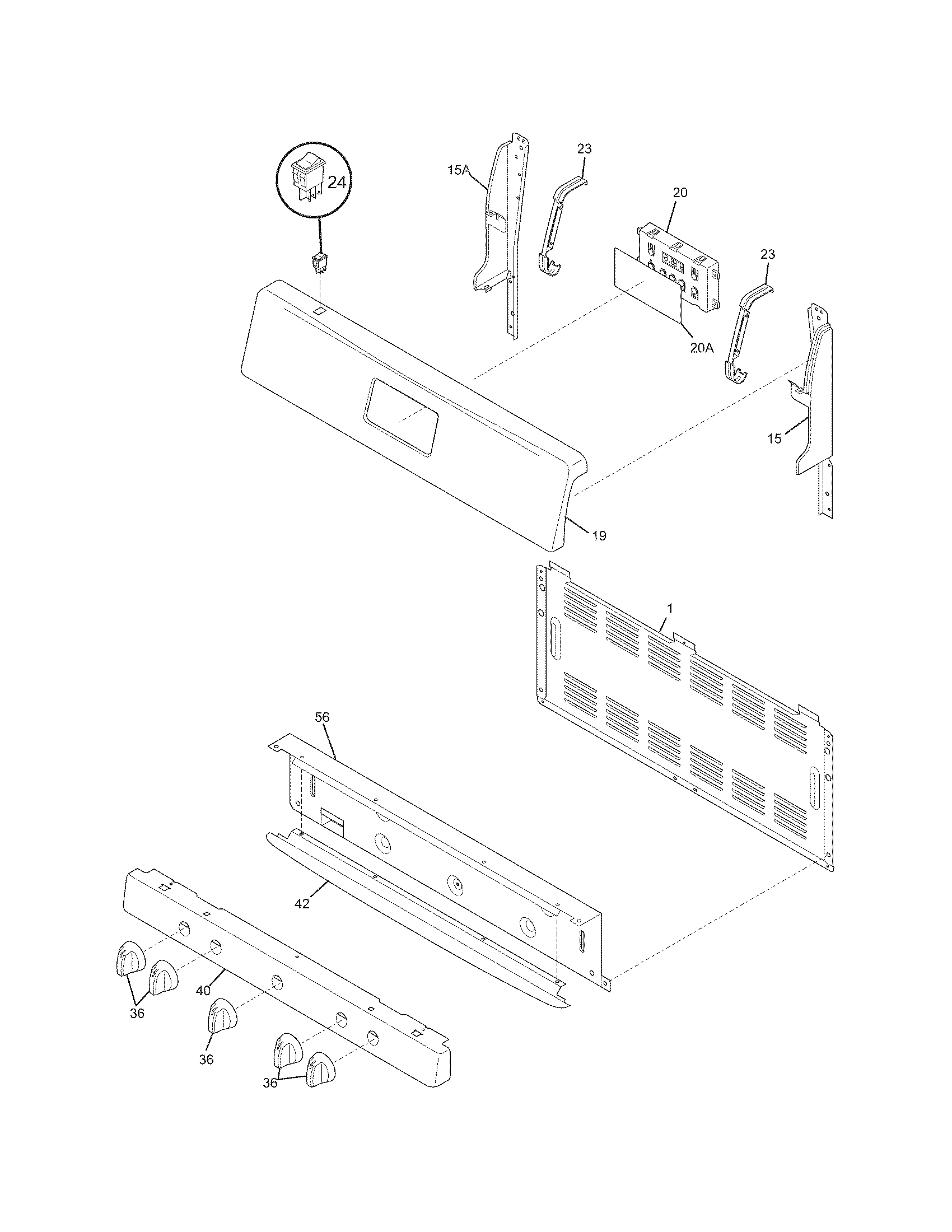 24
15A
23
20
23
20A
15
19
1
56
42
40
36
36
36