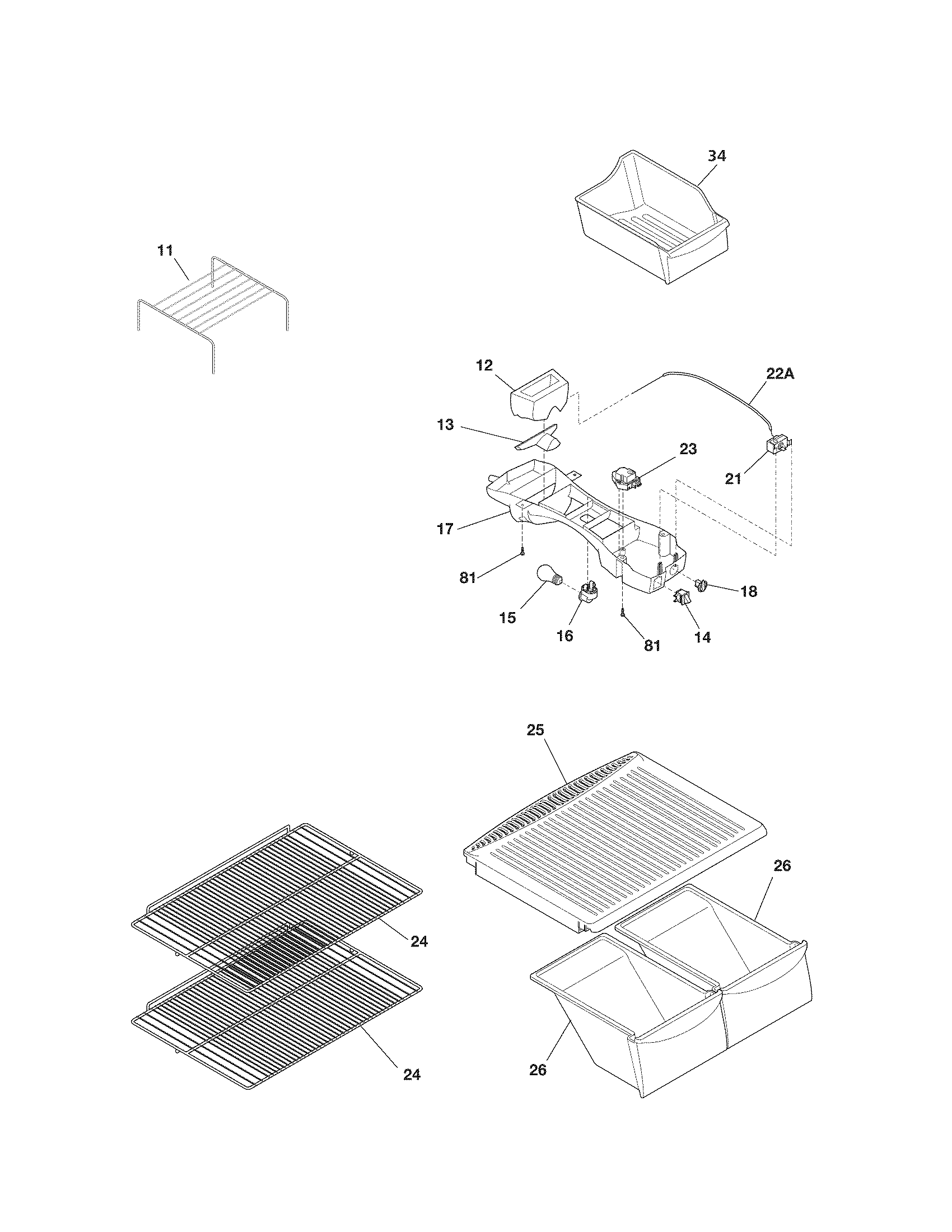 34

11

12

22A

13

23

21

17

81

18

15

16

81

14

25

26

24

24

26