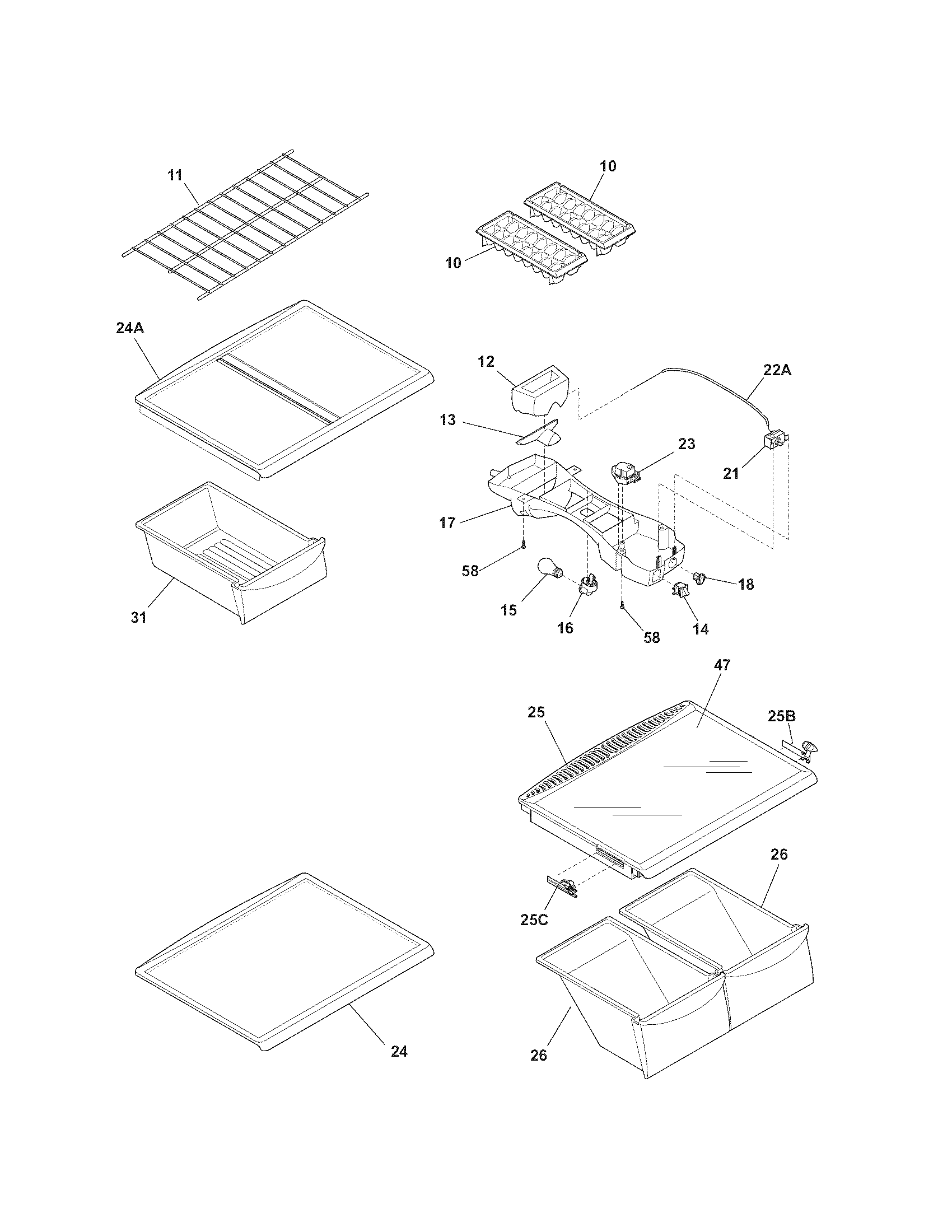 11
10
10
24A
12
22A
13
23
21
17
58
18
15
16
14
58
31
47
25
25B
26
25C
24
26