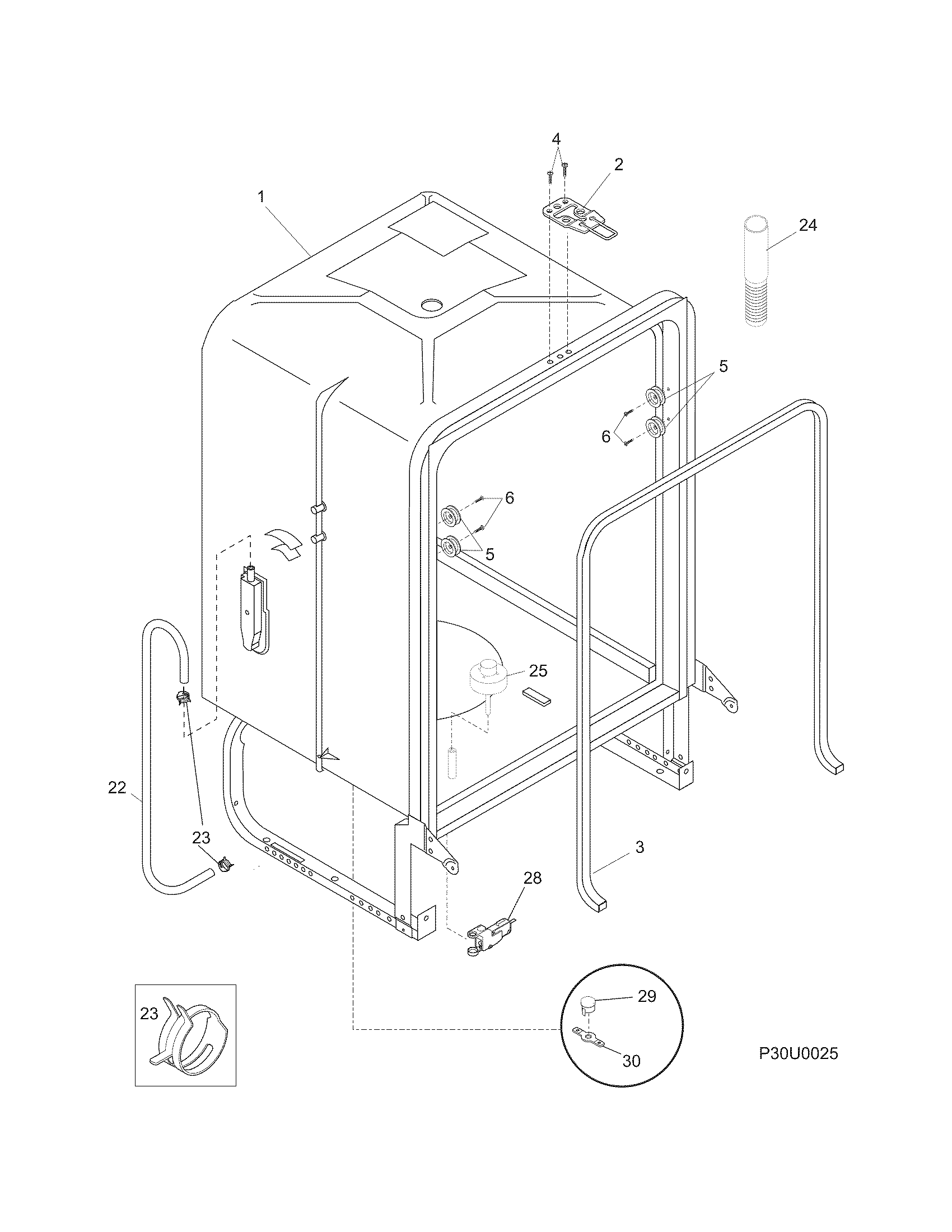 4
2
1
24
5
6
6
5
25
22
23
3
28
23
29
30
P30U0025