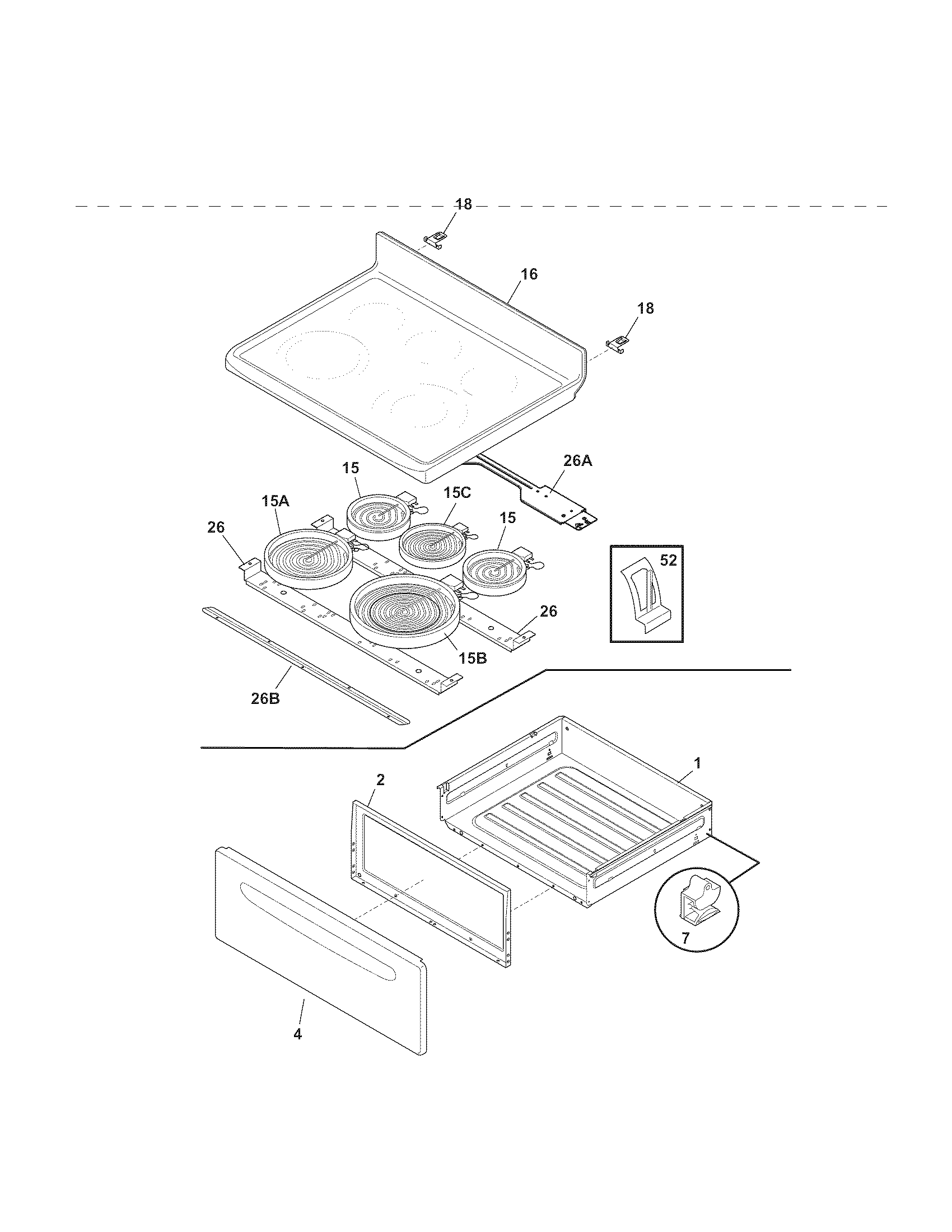 18
16
18
26A
15
15C
15A
15
26
52
26
15B
26B
1
2
7
4