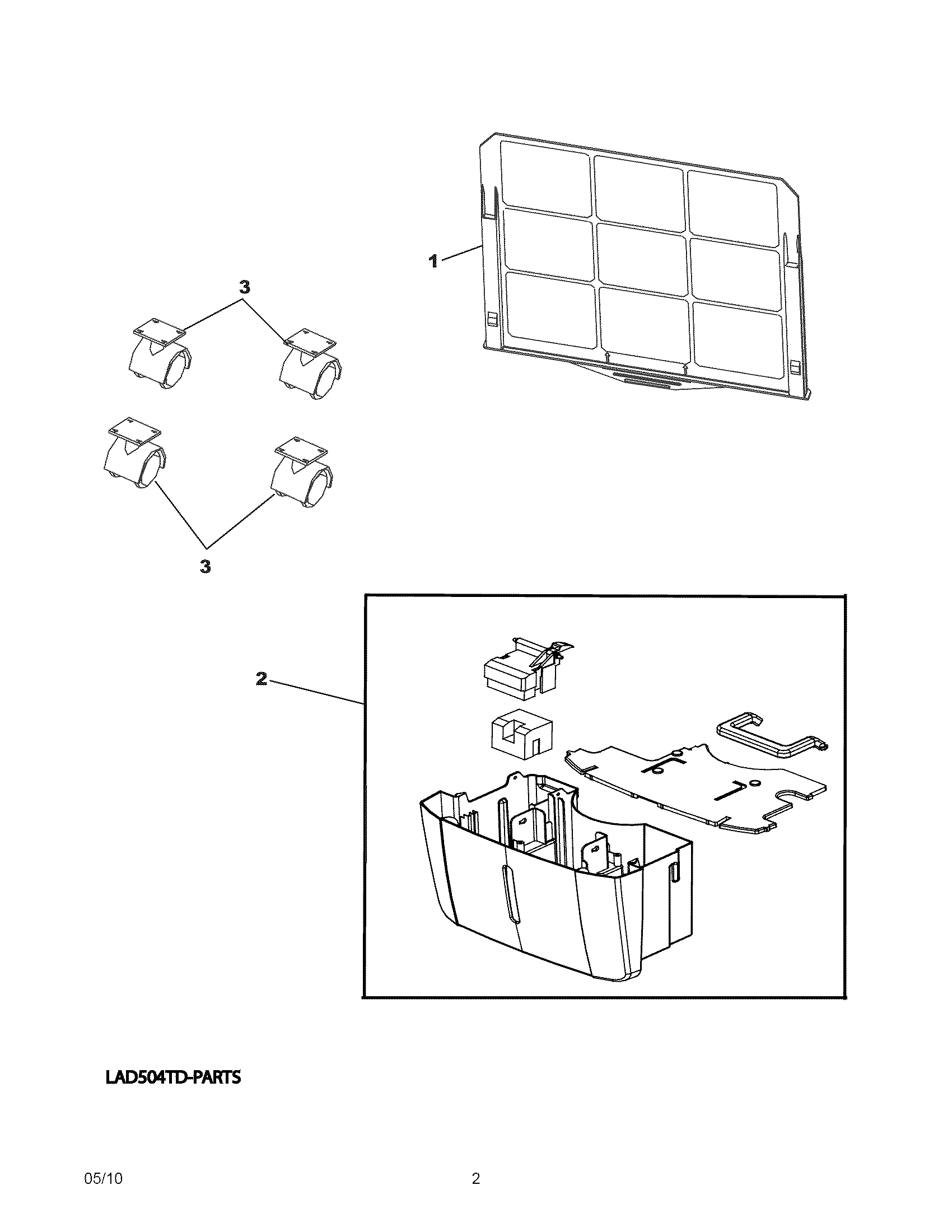 1

3

3

2

LAD504TD-PARTS

05/10

2