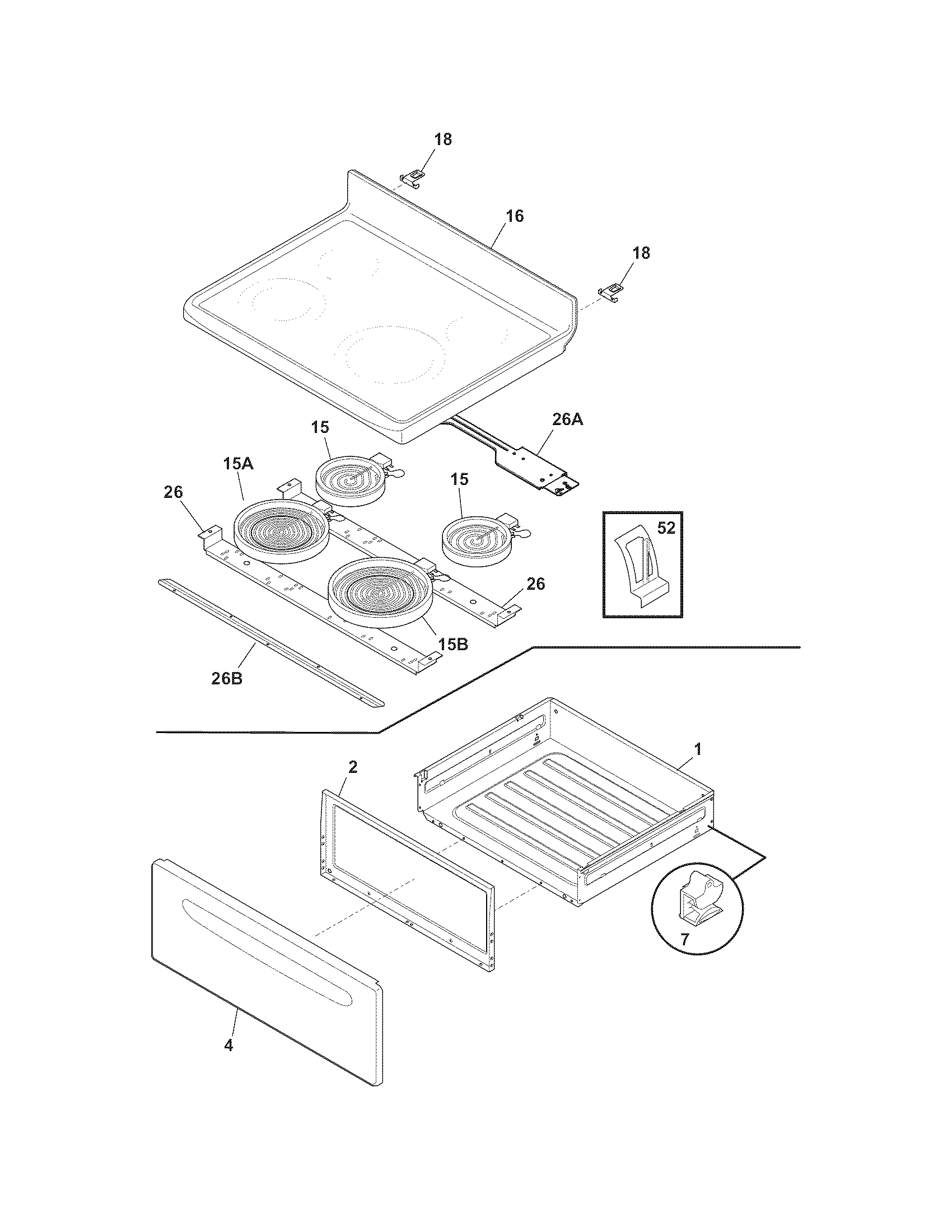 18
16
18
26A
15
15A
15
26
52
26
15B
26B
1
2
7
4