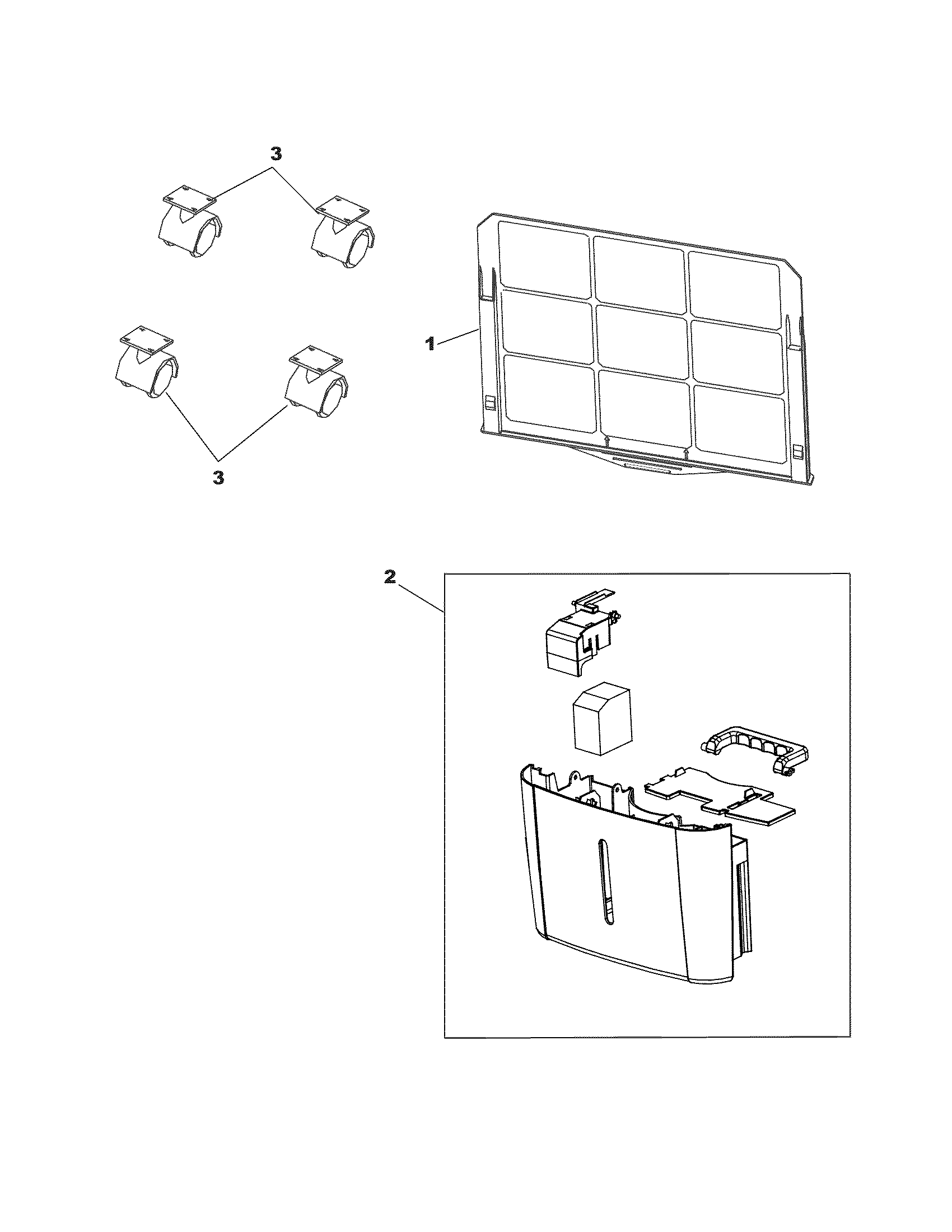 3

1

3

2