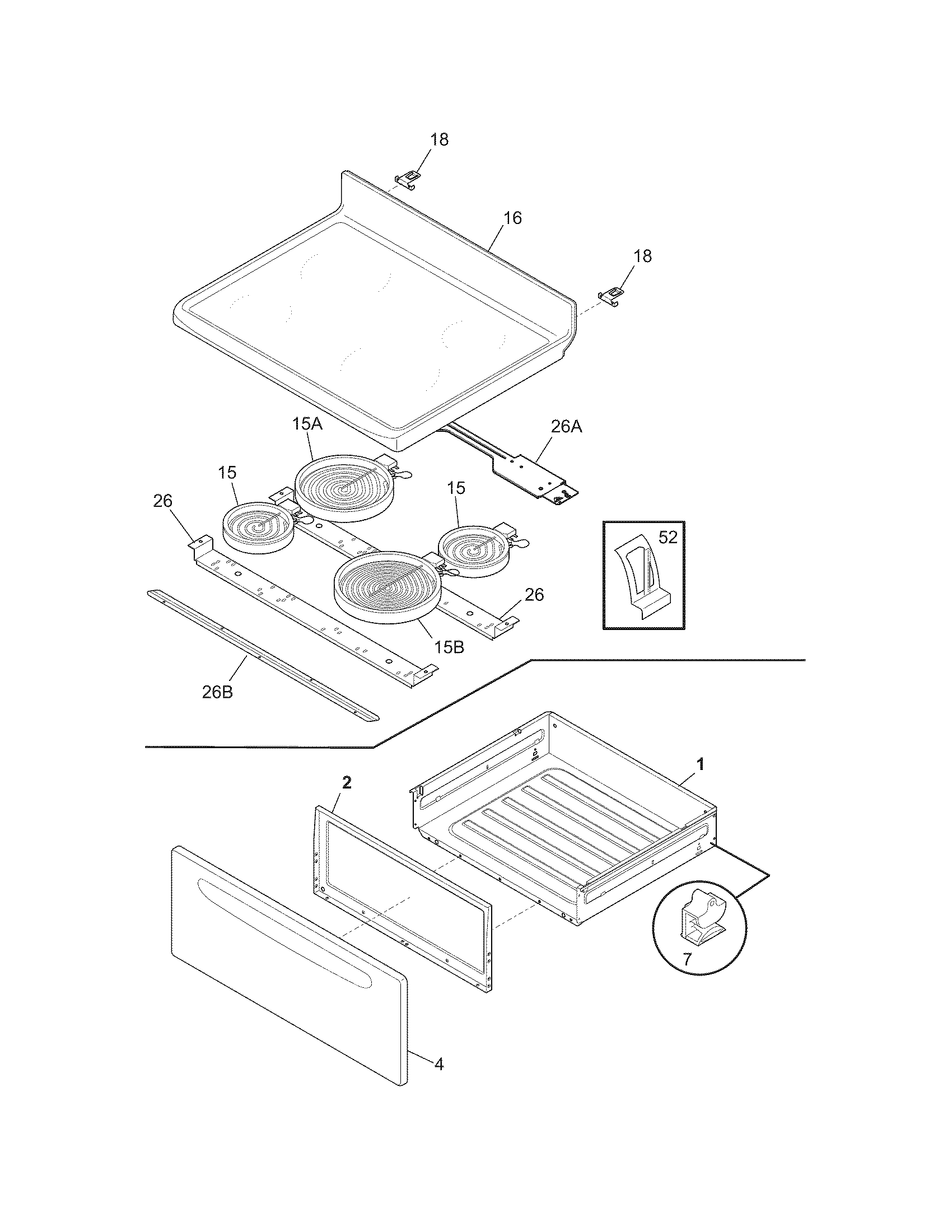 18

16

18

15A

26A

15

15

26

52

26

15B

26B

1

2

7

4