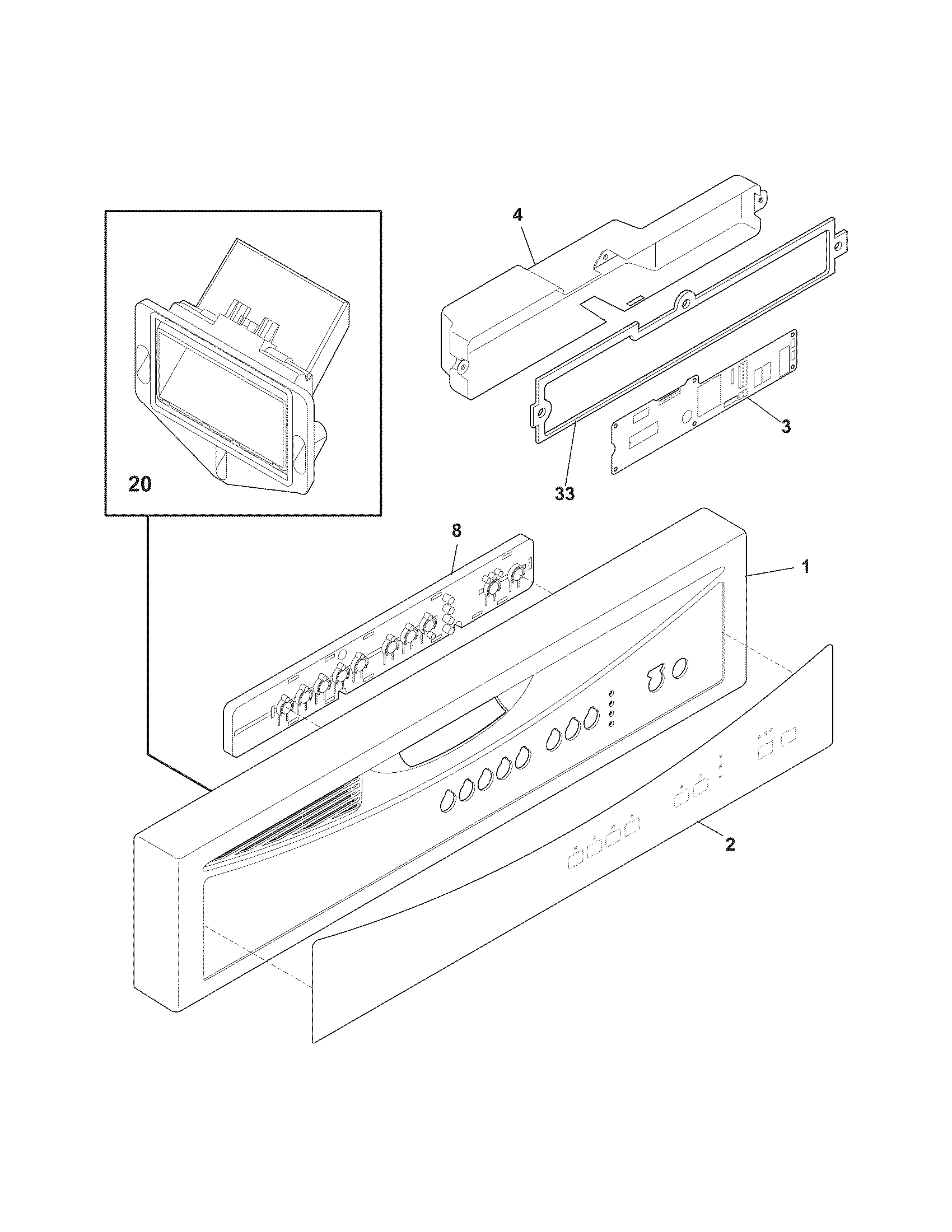 4

20

3

33

8

1

2