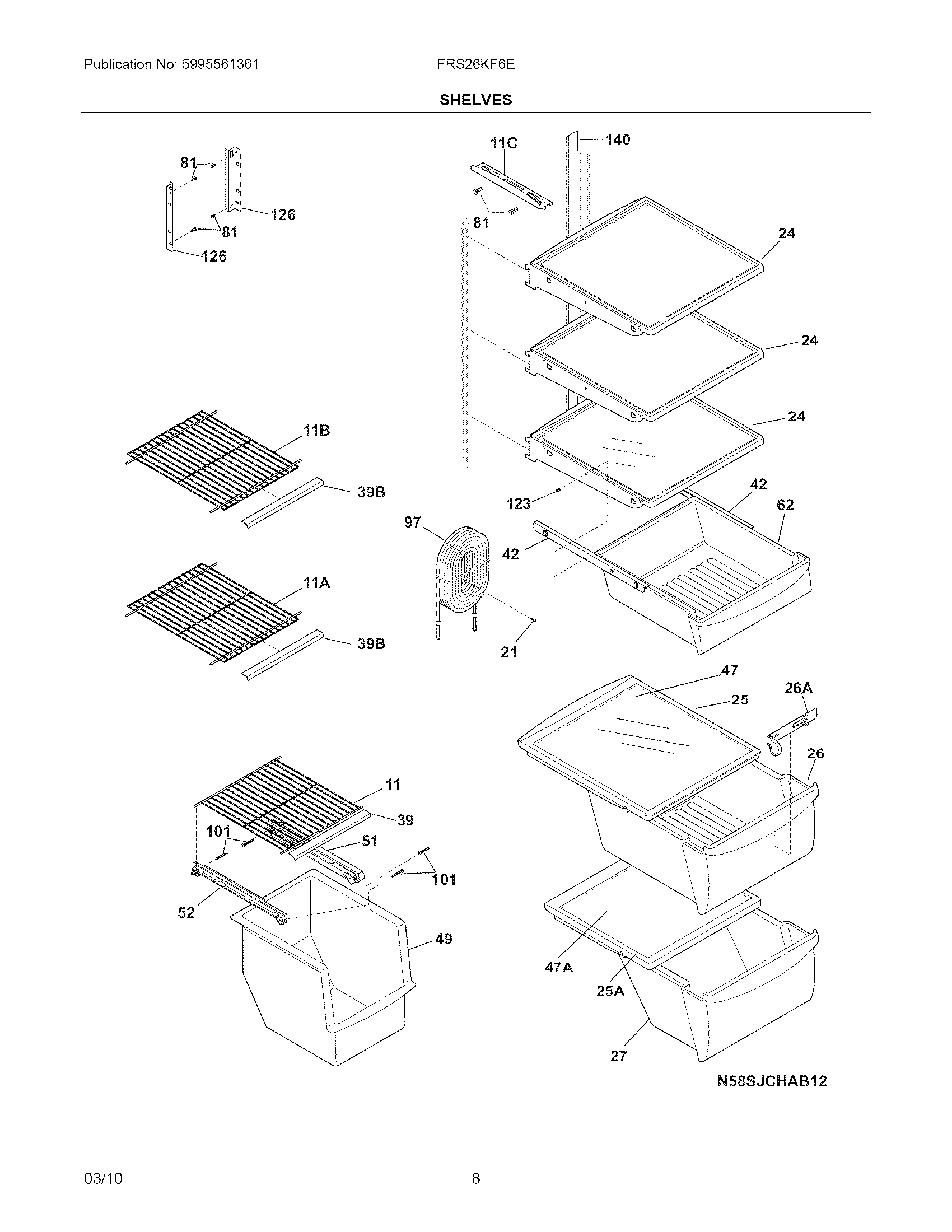 Publication No: 5995561361

FRS26KF6E

SHELVES

81
126
81
126
11C
140
81
24
24
24
11B
39B
123
42
62
97
42
11A
39B
21
47
25
26A
26
11
39
101
51
101
52
49
47A
25A
27
N58SJCHAB12

03/10

8