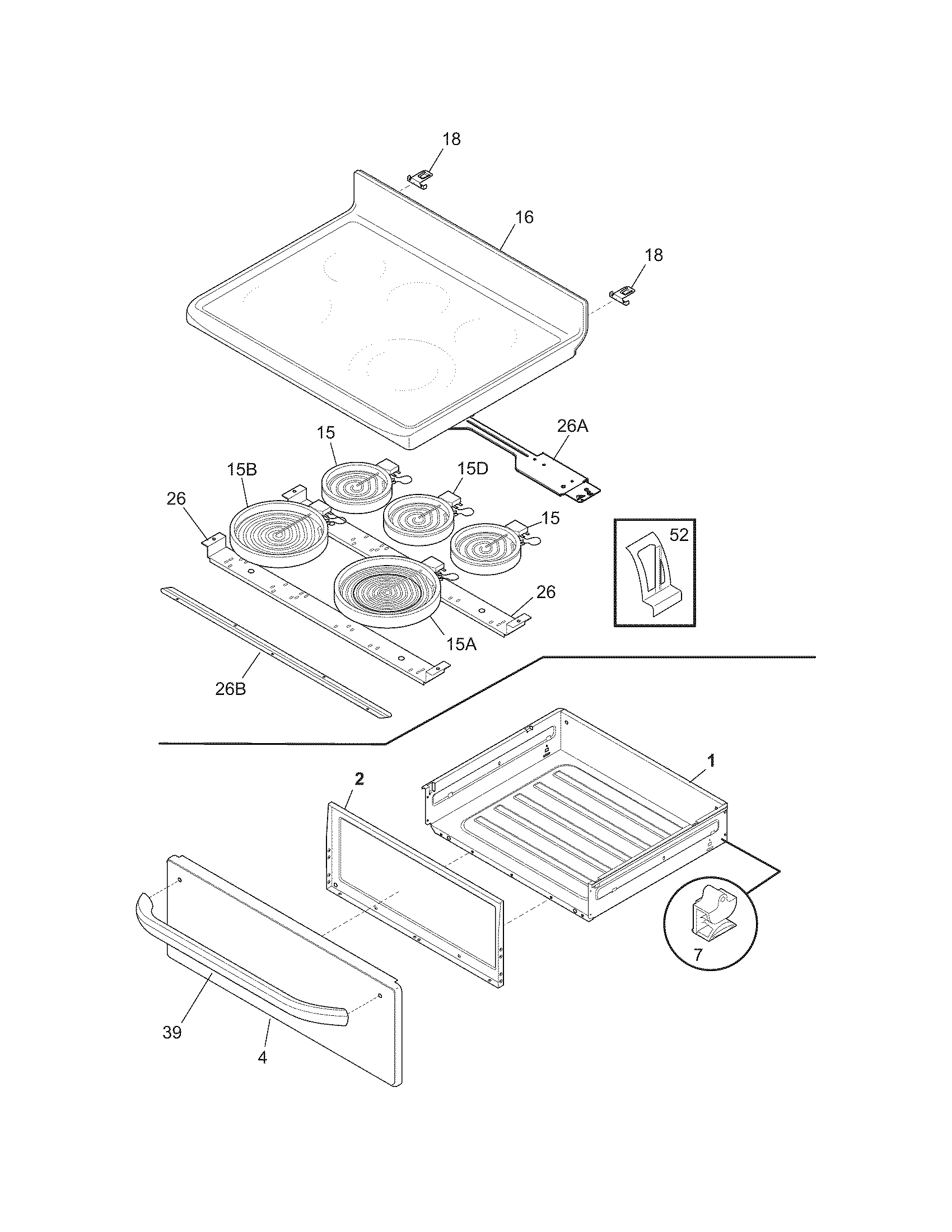 18
16
18
26A
15
15B
15D
26
15
52
26
15A
26B
1
2
7
39
4