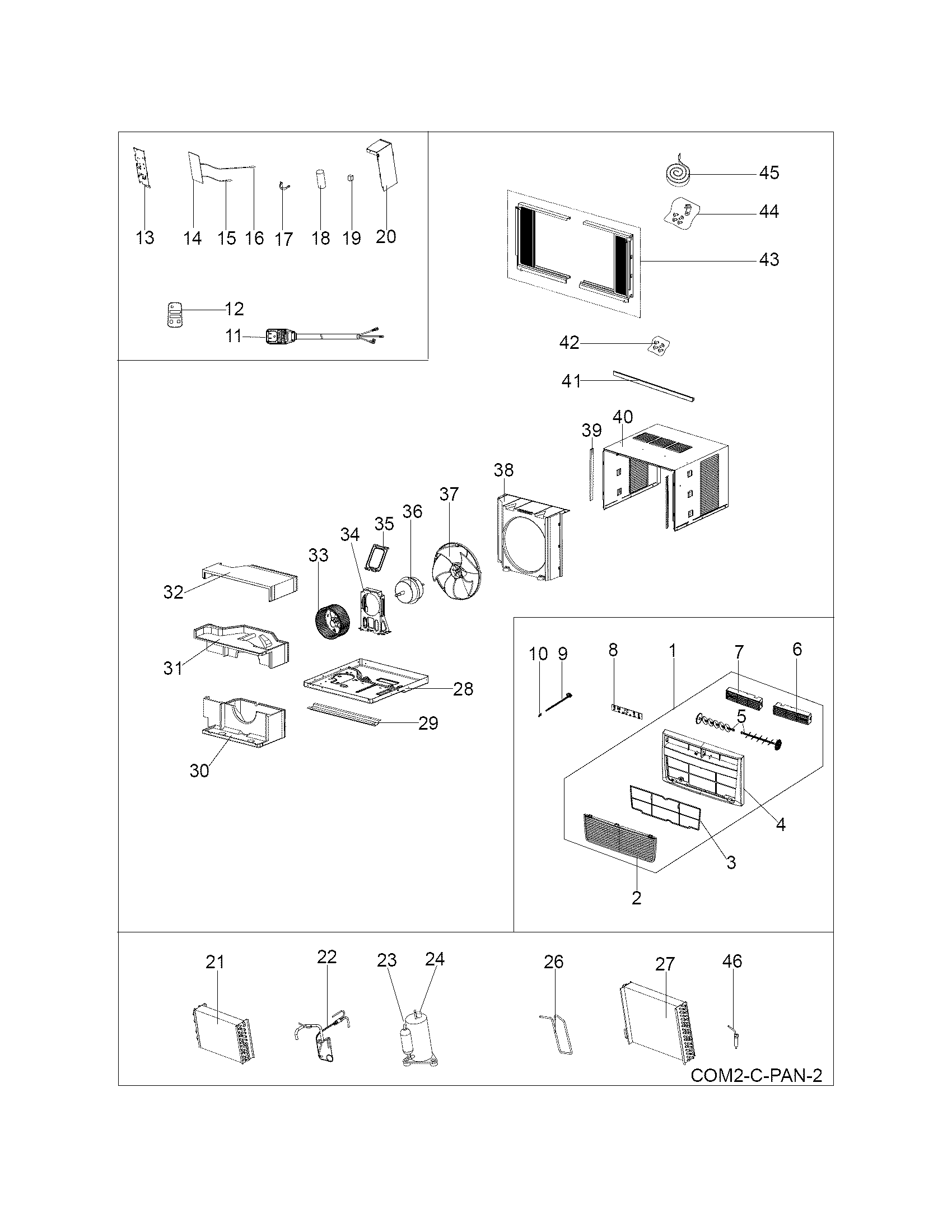 13 14 15 16 17 18 19 20

12
11

45
44
43
42
41
39 40
38
37
36
35
34
33
32
31
28
29
30

10 9 8 1 7 6
5
4
3
2

21 22 23 24 26 27 46

COM2-C-PAN-2