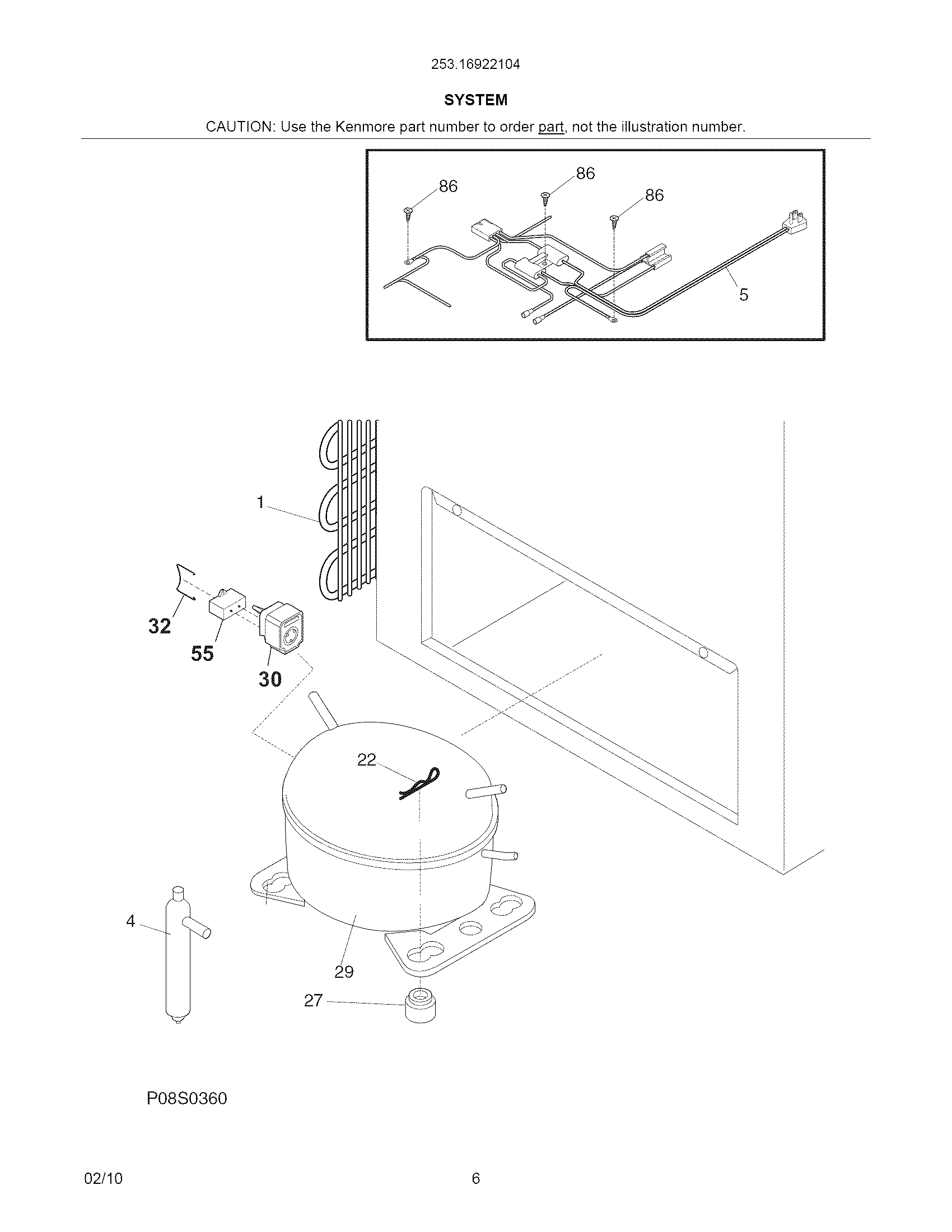 253.16922104

SYSTEM

CAUTION: Use the Kenmore part number to order part, not the illustration number.

86

86

86

5

1

32

55

30

22

4

29

27

P08S0360

02/10

6