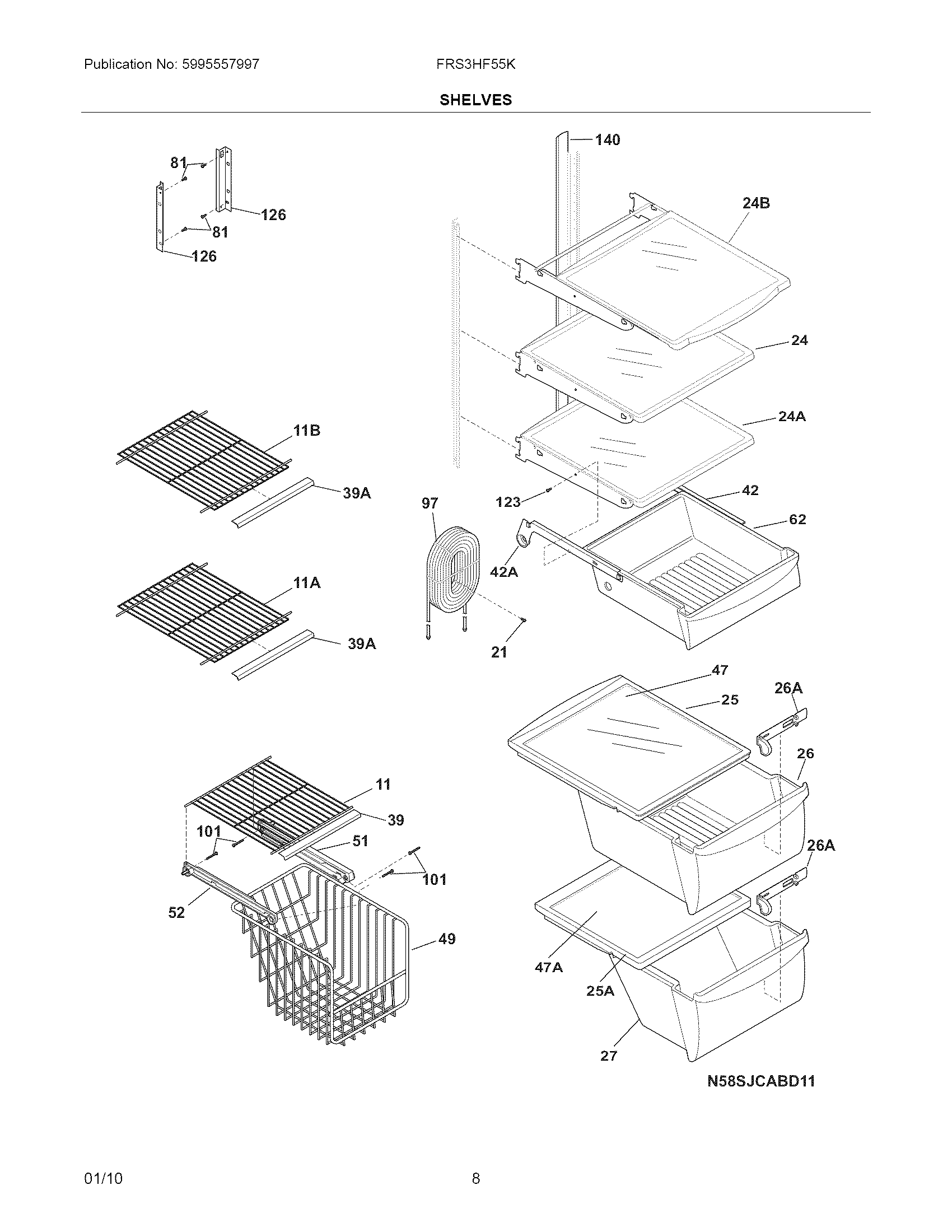 Publication No: 5995557997

FRS3HF55K

SHELVES

81
126
81
126

140
24B
24
24A

11B
39A

97
123
42
62
42A

11A
39A

21

47
25
26A
26

11
39
101
51
101
52
49

26A
47A
25A
27

N58SJCABD11

01/10

8