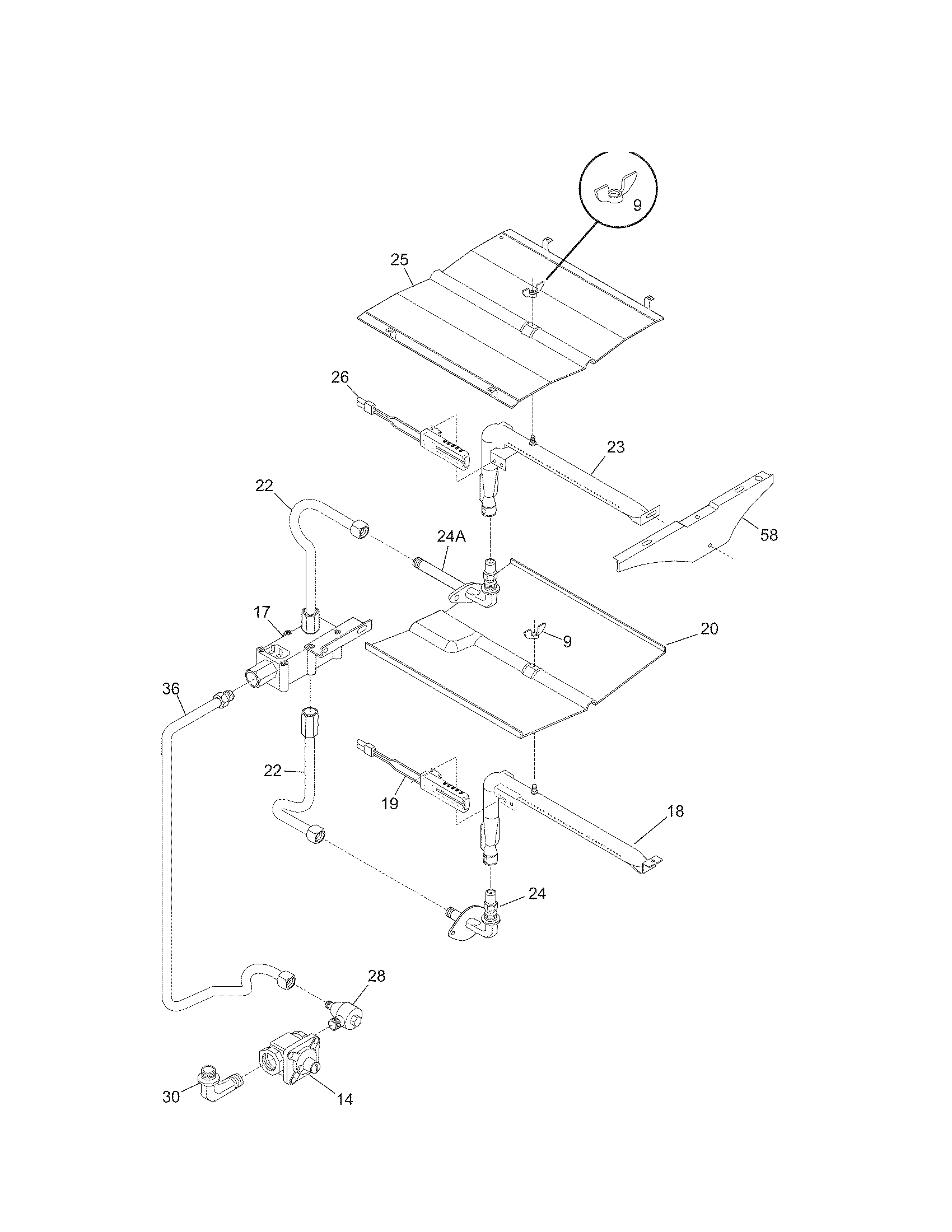 9
25
26
23
22
24A
58
17
9
20
36
22
19
18
24
28
30
14