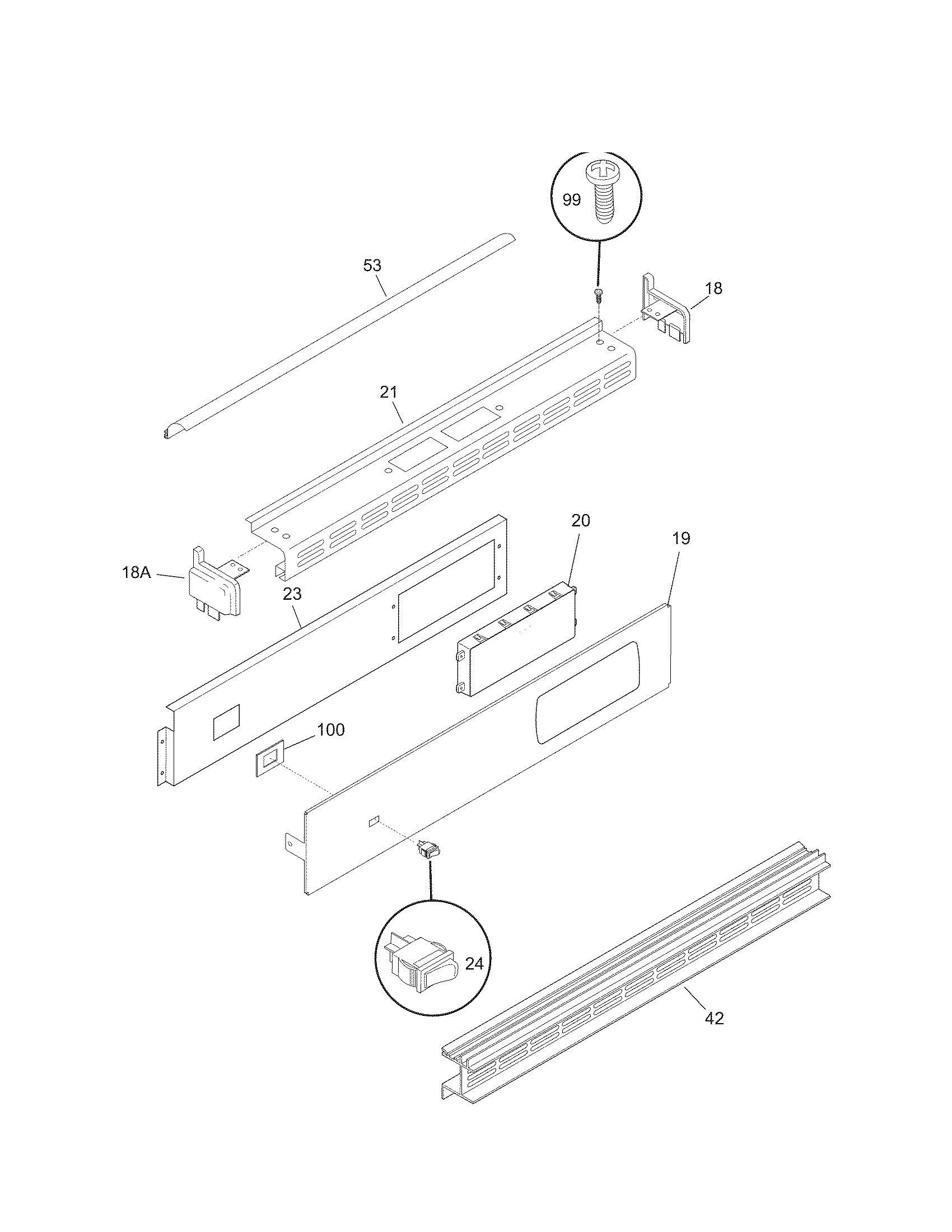 99

53

18

21

20

19

18A

23

100

24

42