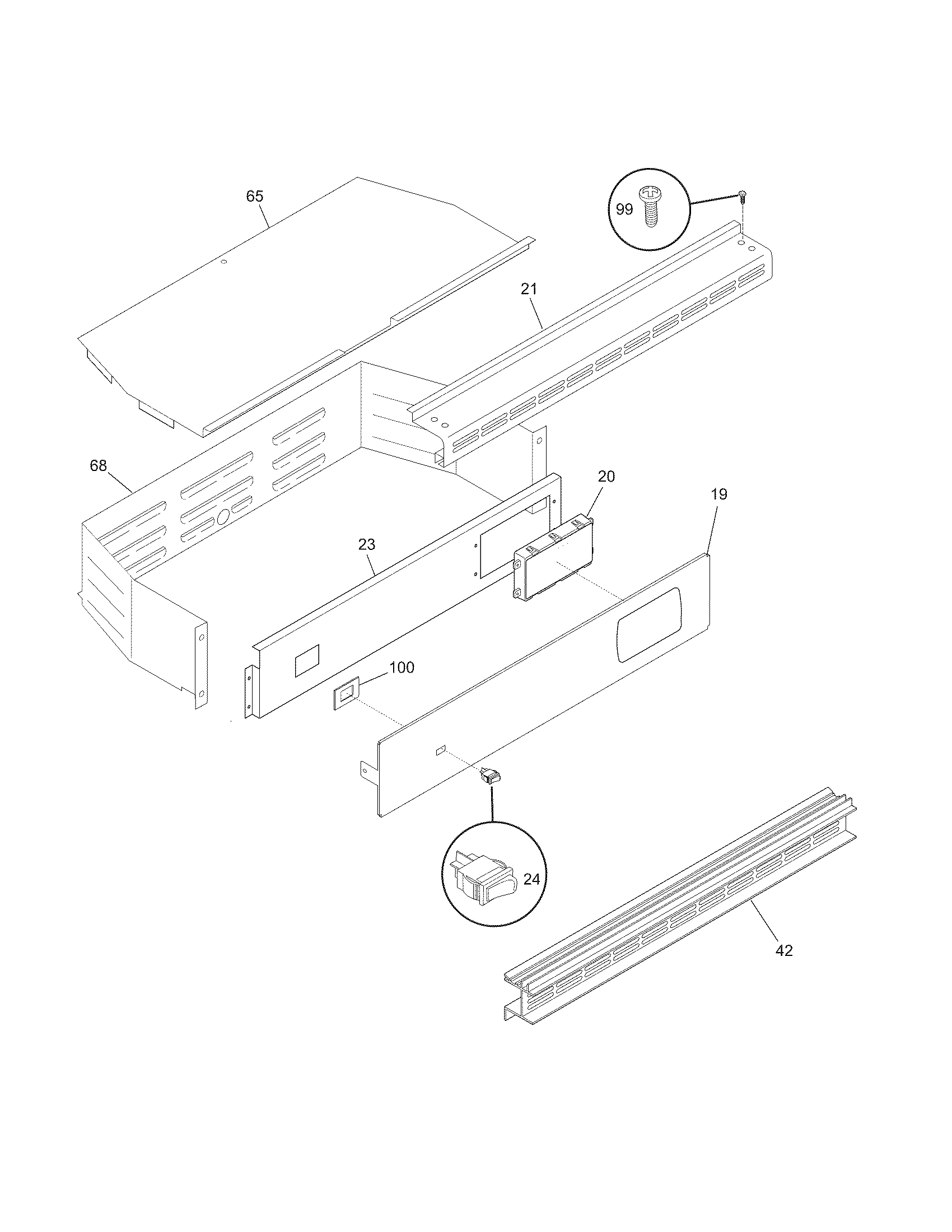 65

99

21

68

20

19

23

100

24

42