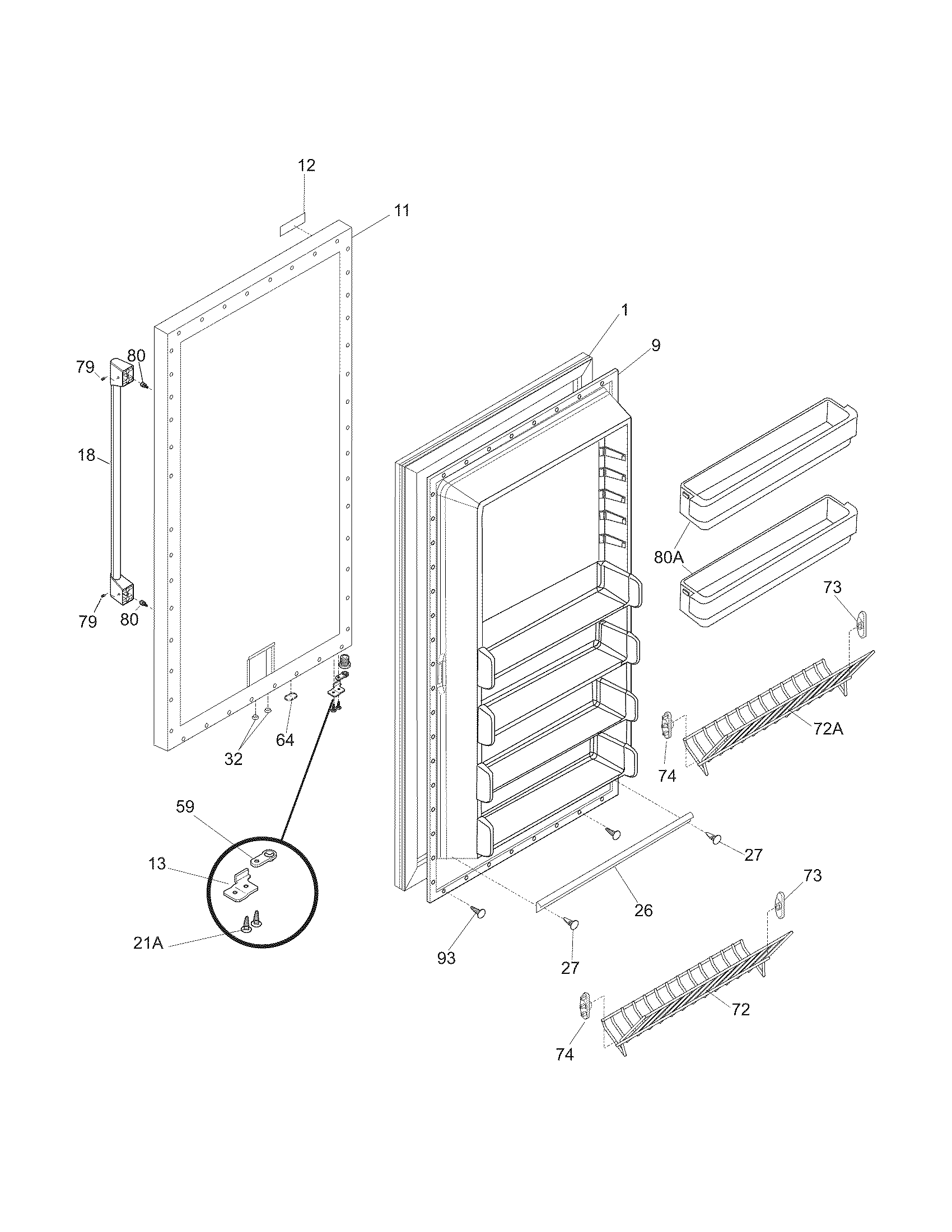 12
11
1
9
79
80
18
79
80
80A
73
72A
74
32
64
59
13
21A
27
26
93
27
73
72
74