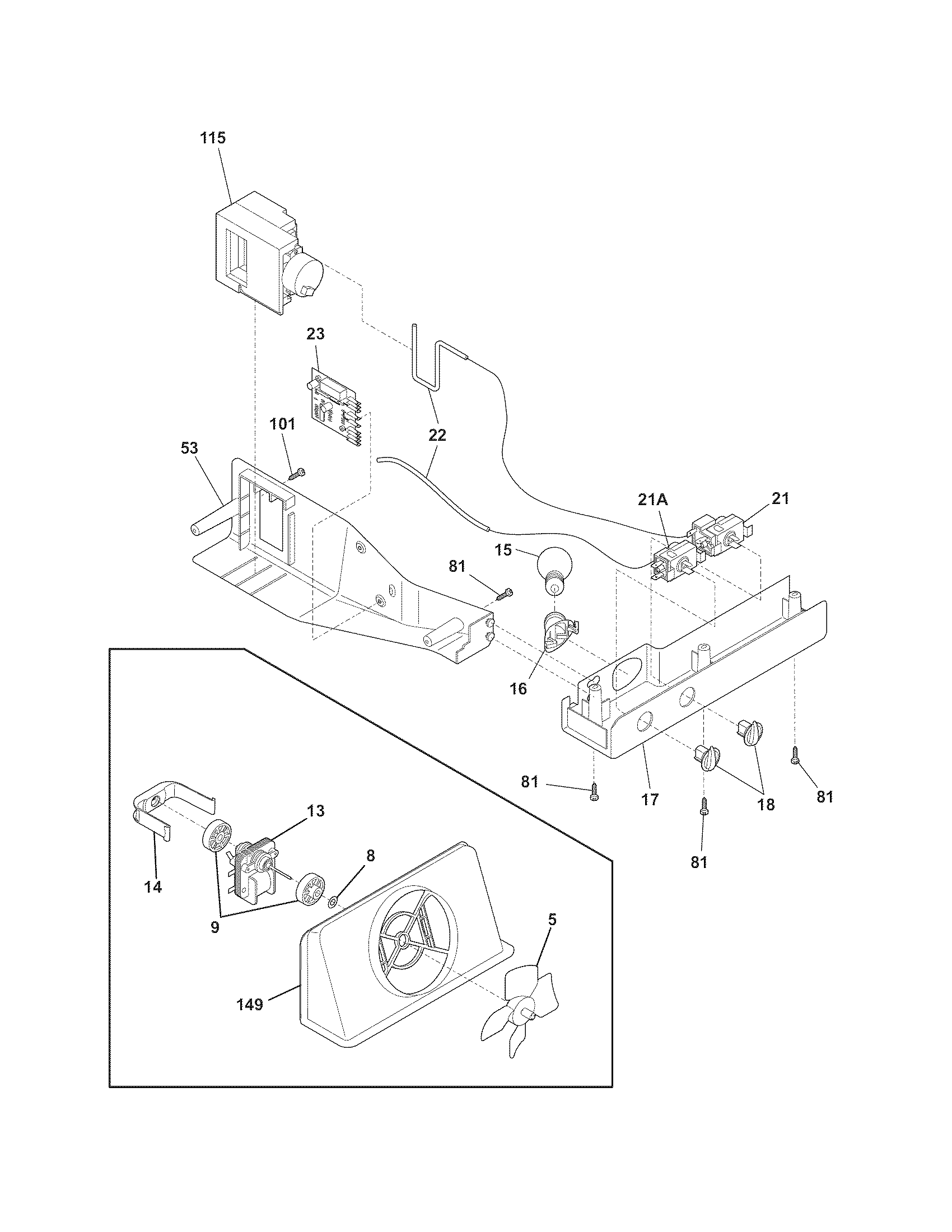 115
23
101
22
53
21A
21
15
81
16
81
17
18
81
81
13
14
8
9
5
149