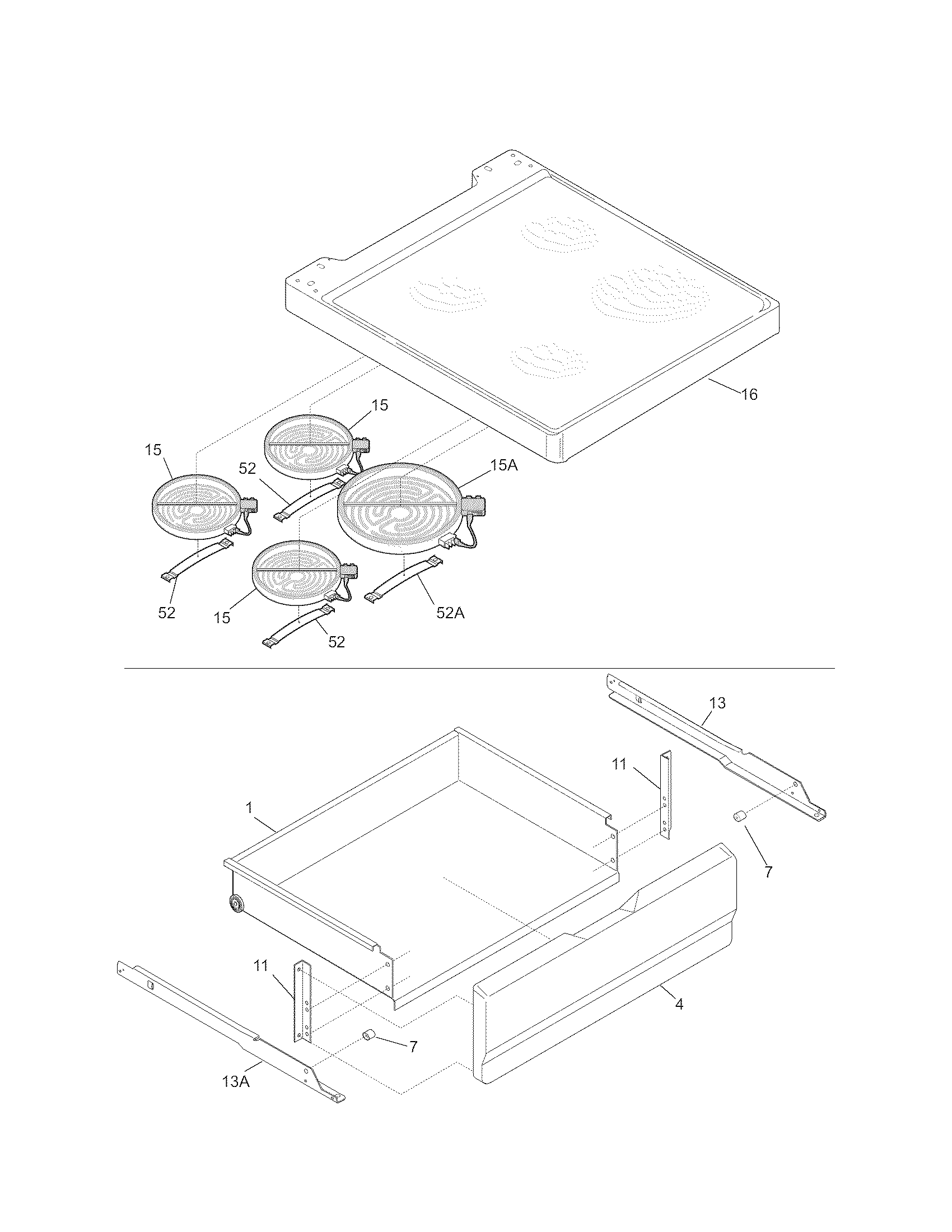 16

15

15

52

15A

52

15

52A

52

13

11

1

7

11

4

7

13A