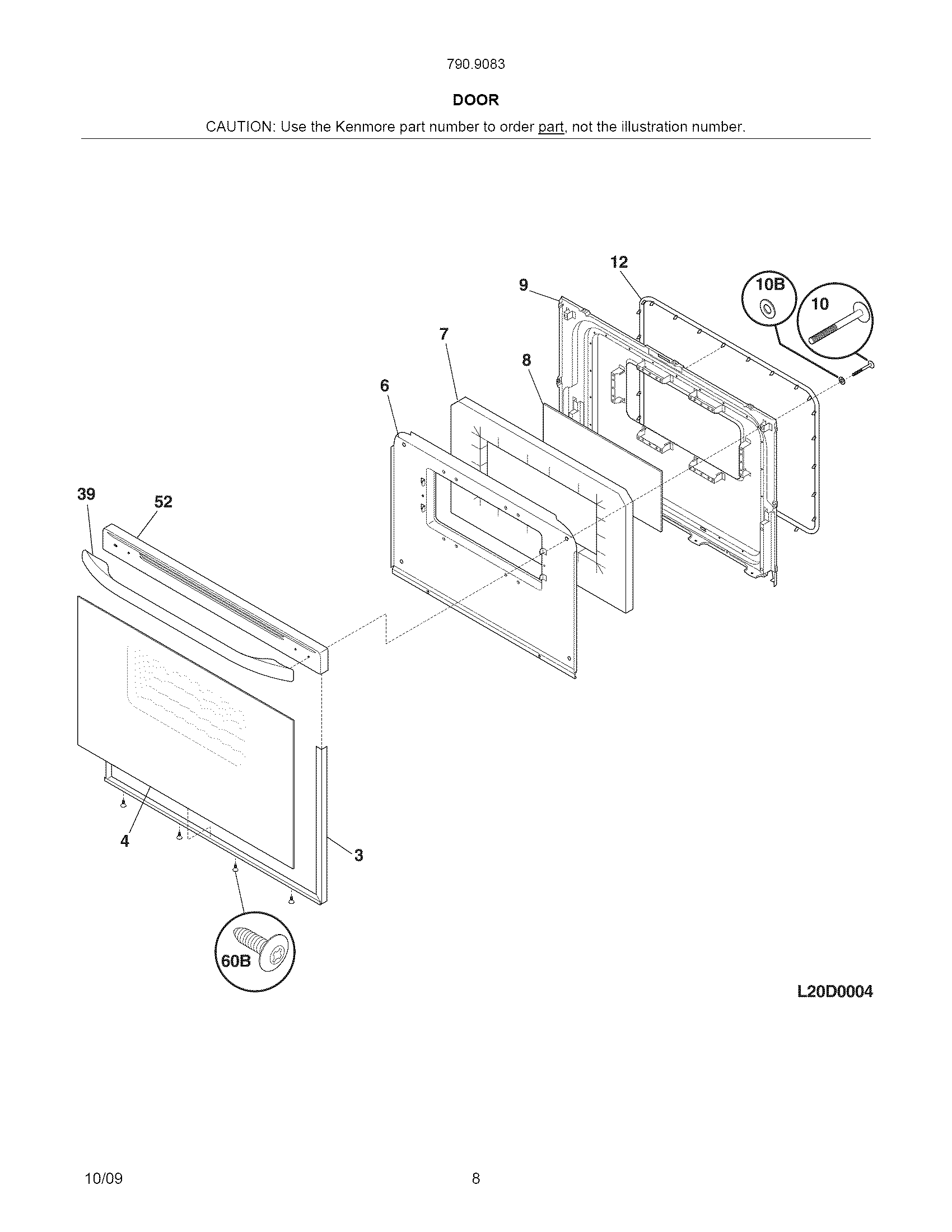 790.9083

DOOR

CAUTION: Use the Kenmore part number to order part, not the illustration number.

12
9
10B
10
7
8
6
39
52
4
3
60B

L20D0004

10/09

8