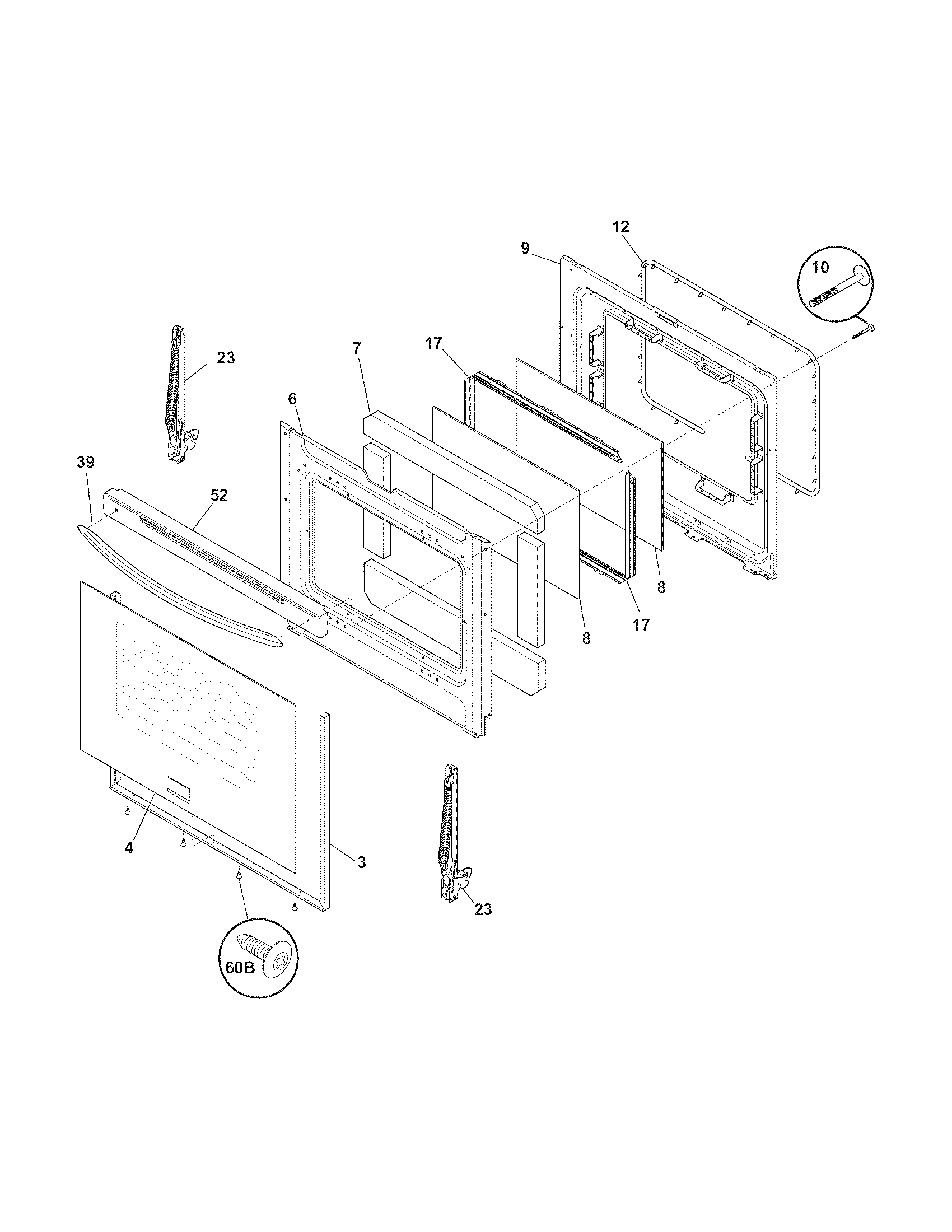 12
9
10
23
7
17
6
39
52
8
17
8
4
3
23
60B