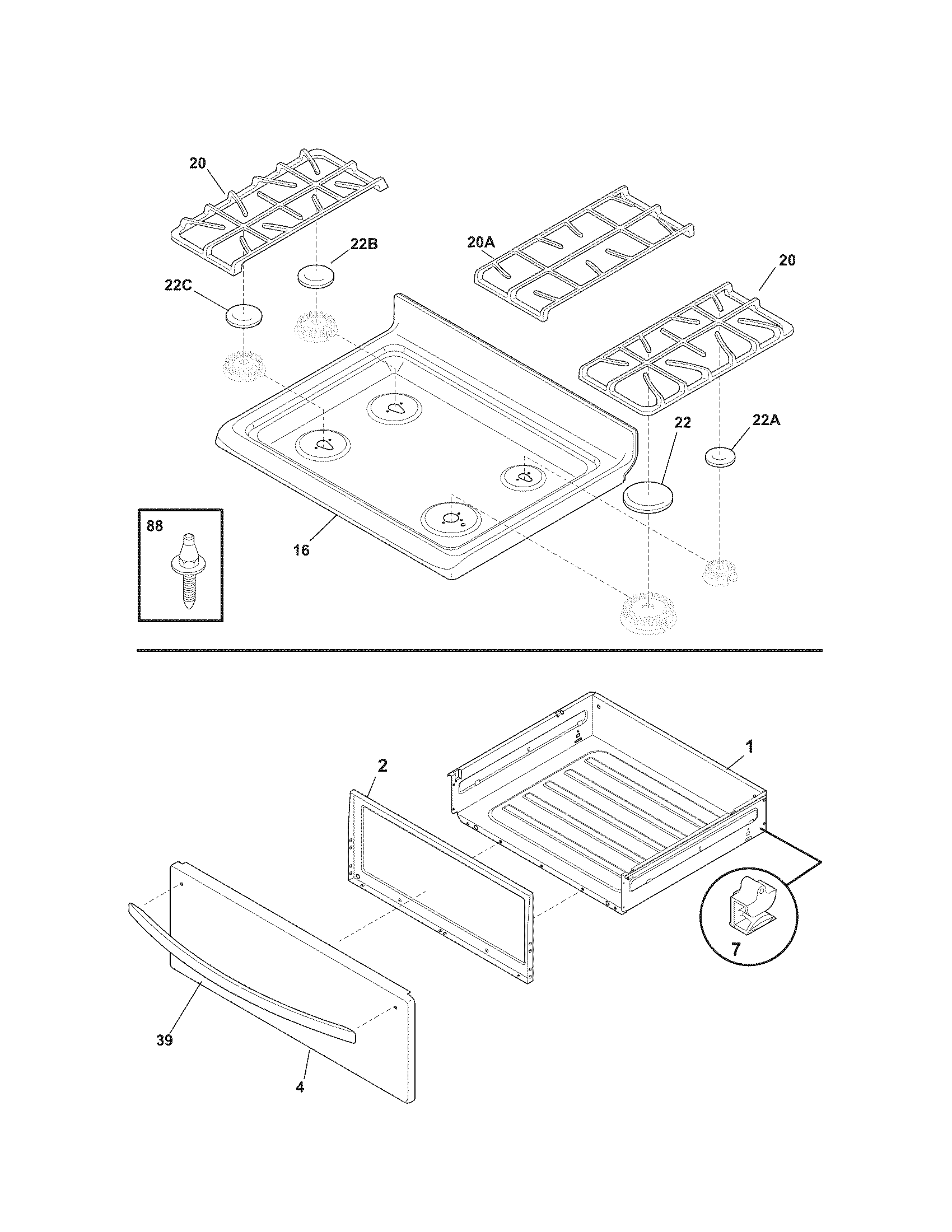 20
22B
20A
20
22C
22
22A
88
16
1
2
7
39
4