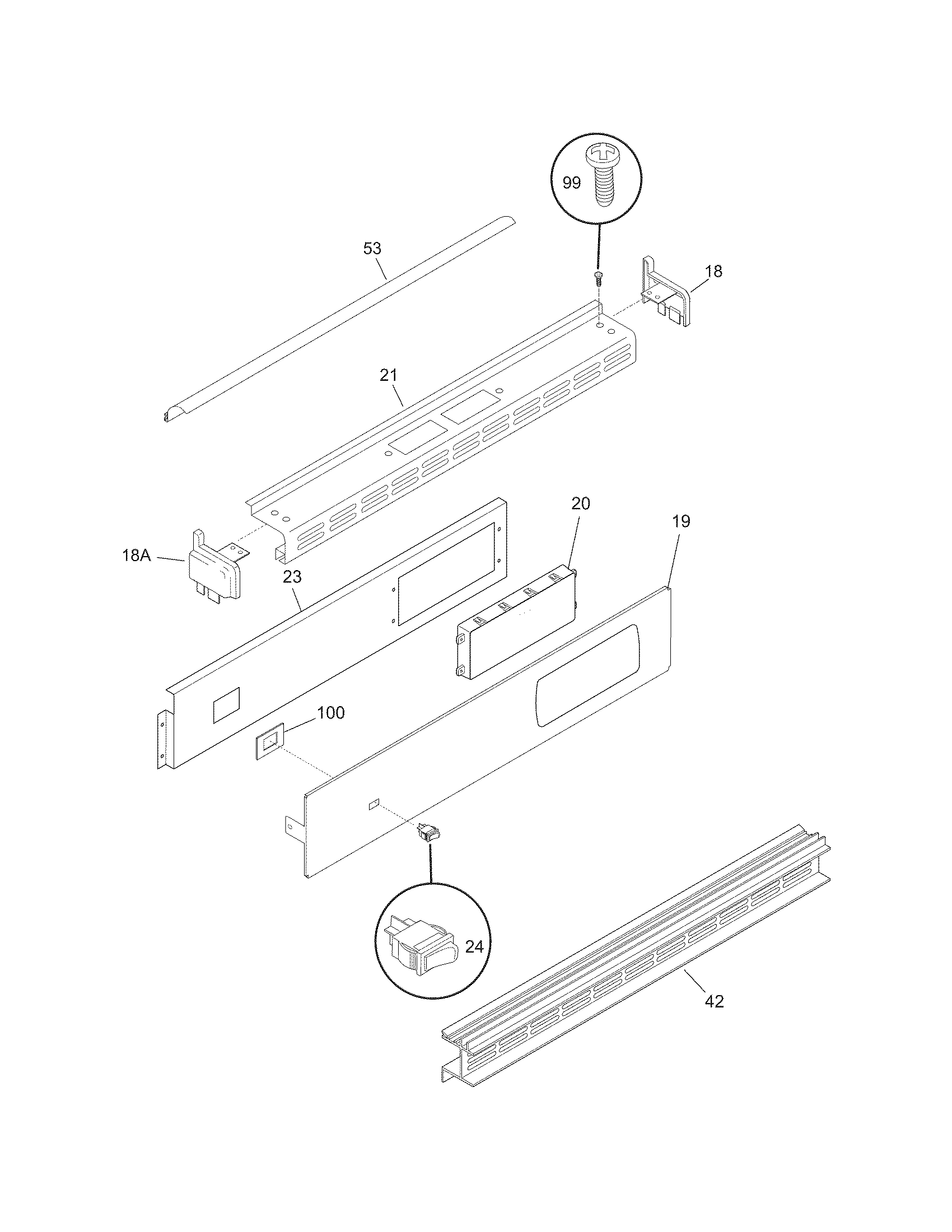 99

53

18

21

20

19

18A

23

100

24

42