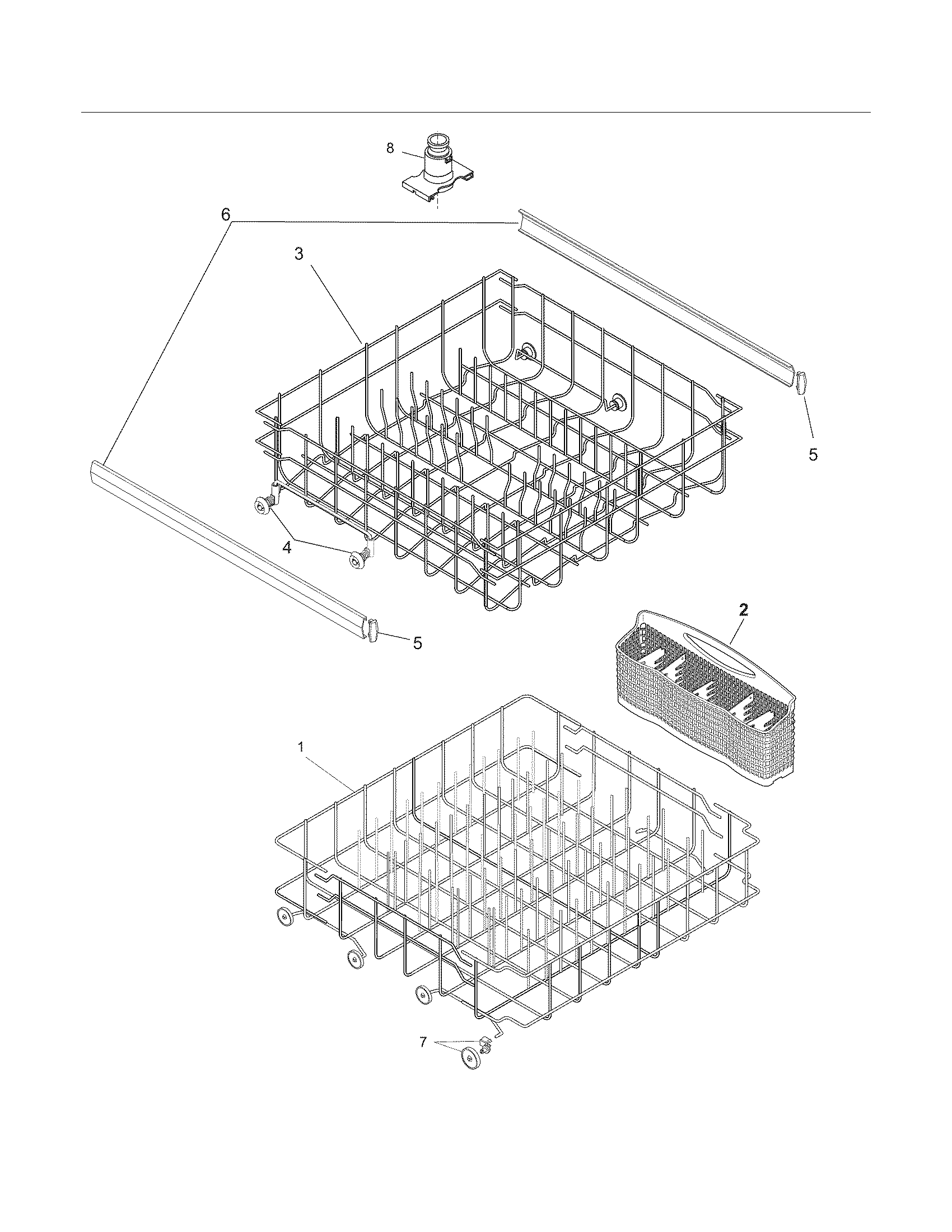 8
6
3
5
4
5
2
1
7