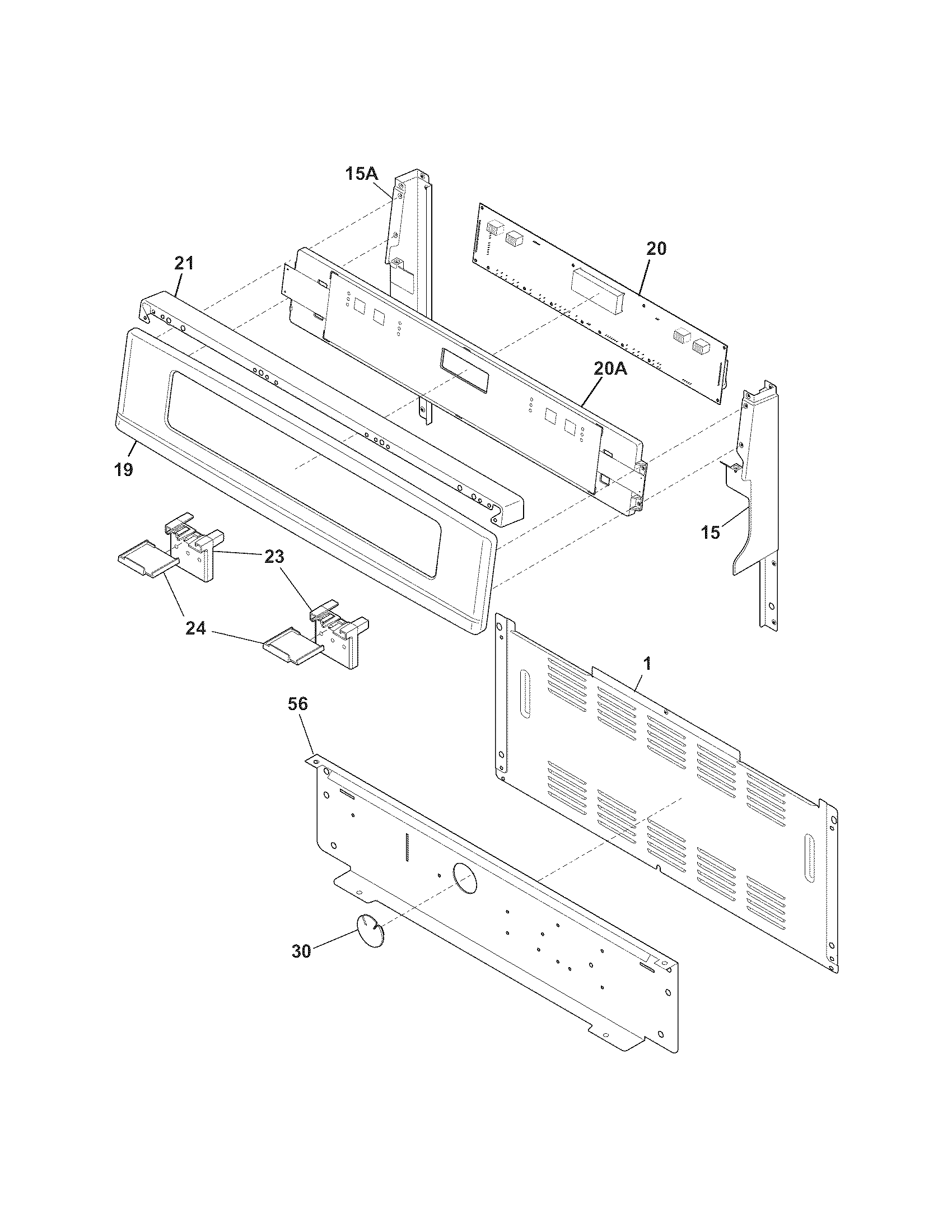 15A

20

21

20A

19

15

23

24

1

56

30