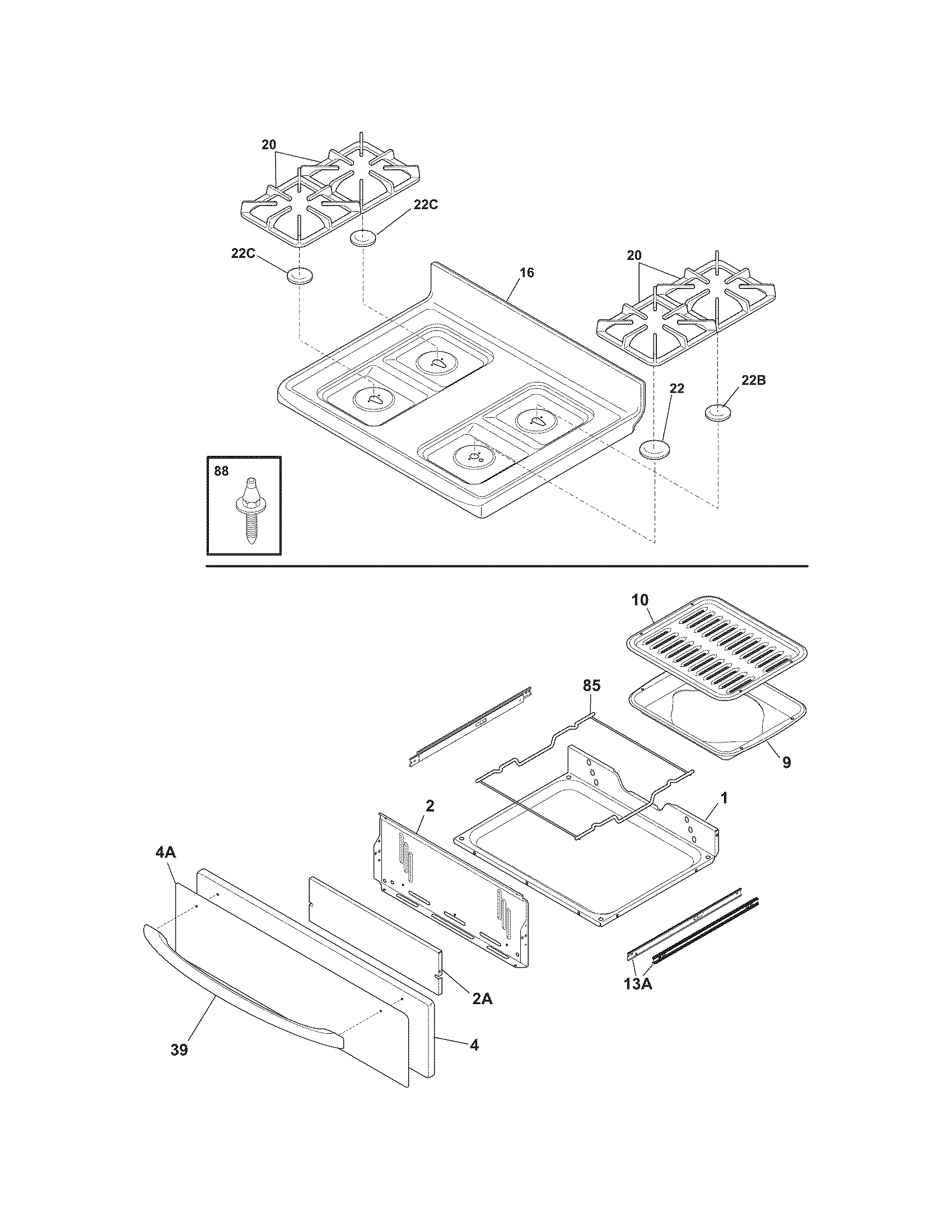 20
22C
22C
16
20
22
22B
88
10
85
9
2
1
4A
2A
13A
39
4