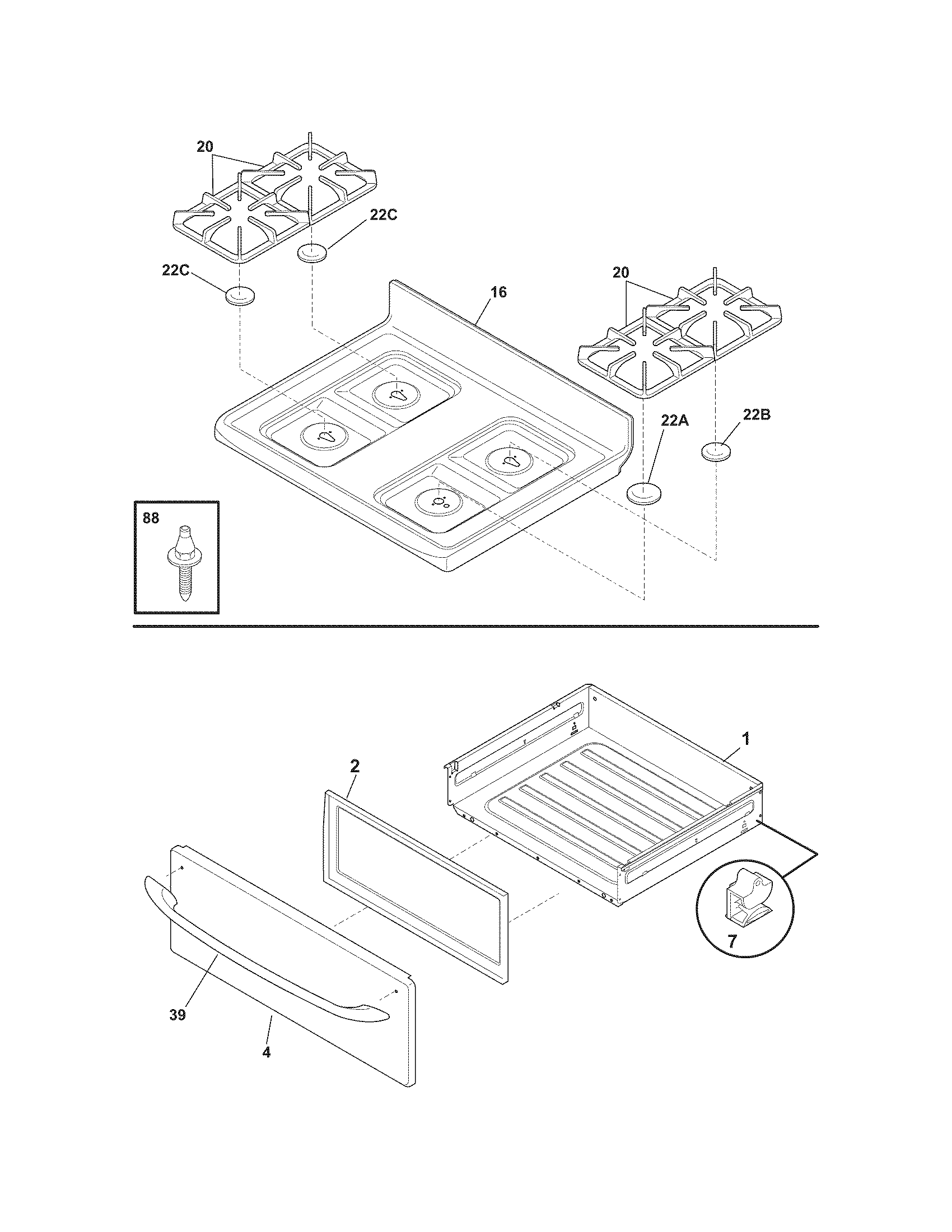 20

22C

22C

16

20

22A

22B

88

1

2

7

39

4