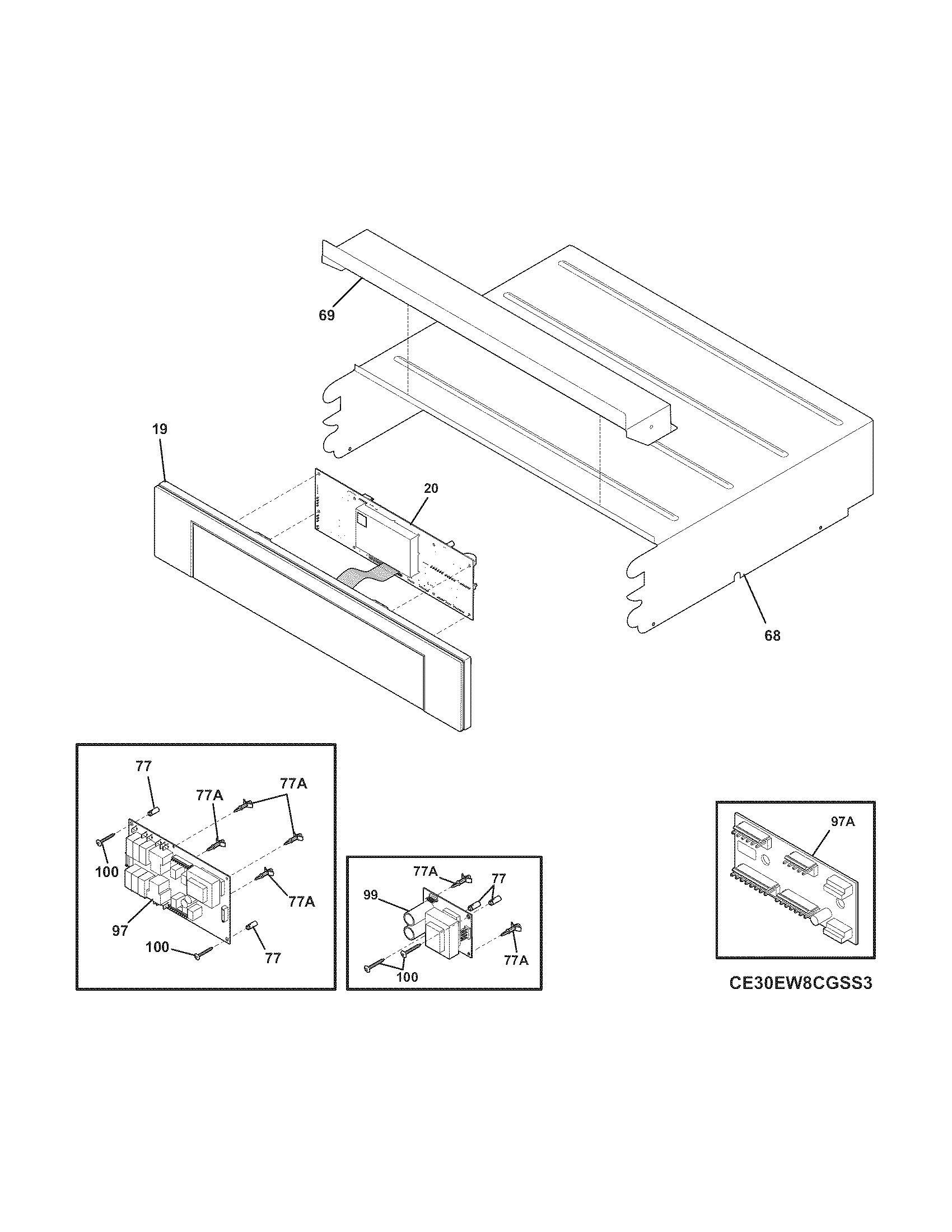 69

19

20

68

77

77A

77A

100

77A

97

100

77

77A

77

99

100

77A

97A

CE30EW8CGSS3