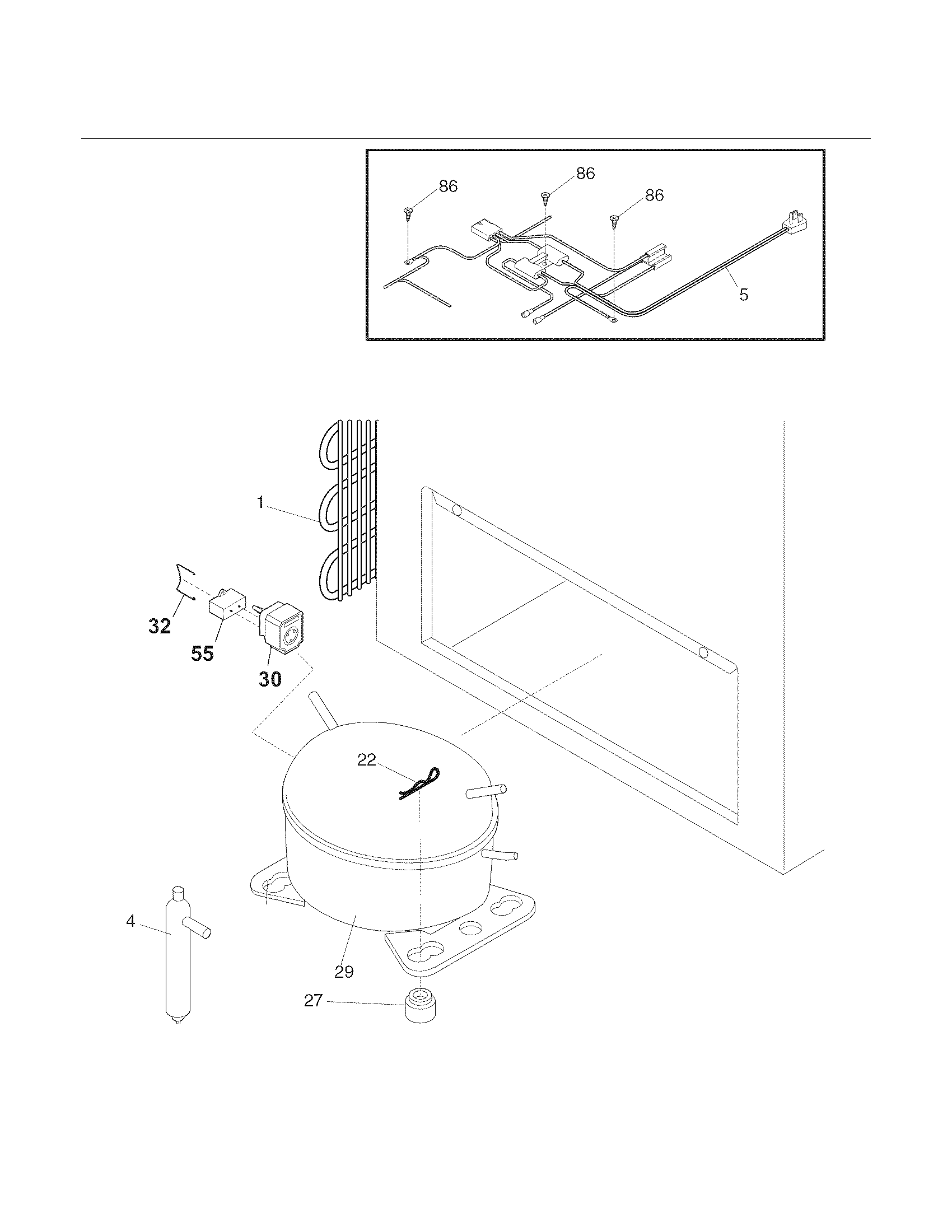 86
86
86
5

1
32
55
30
22
4
29
27