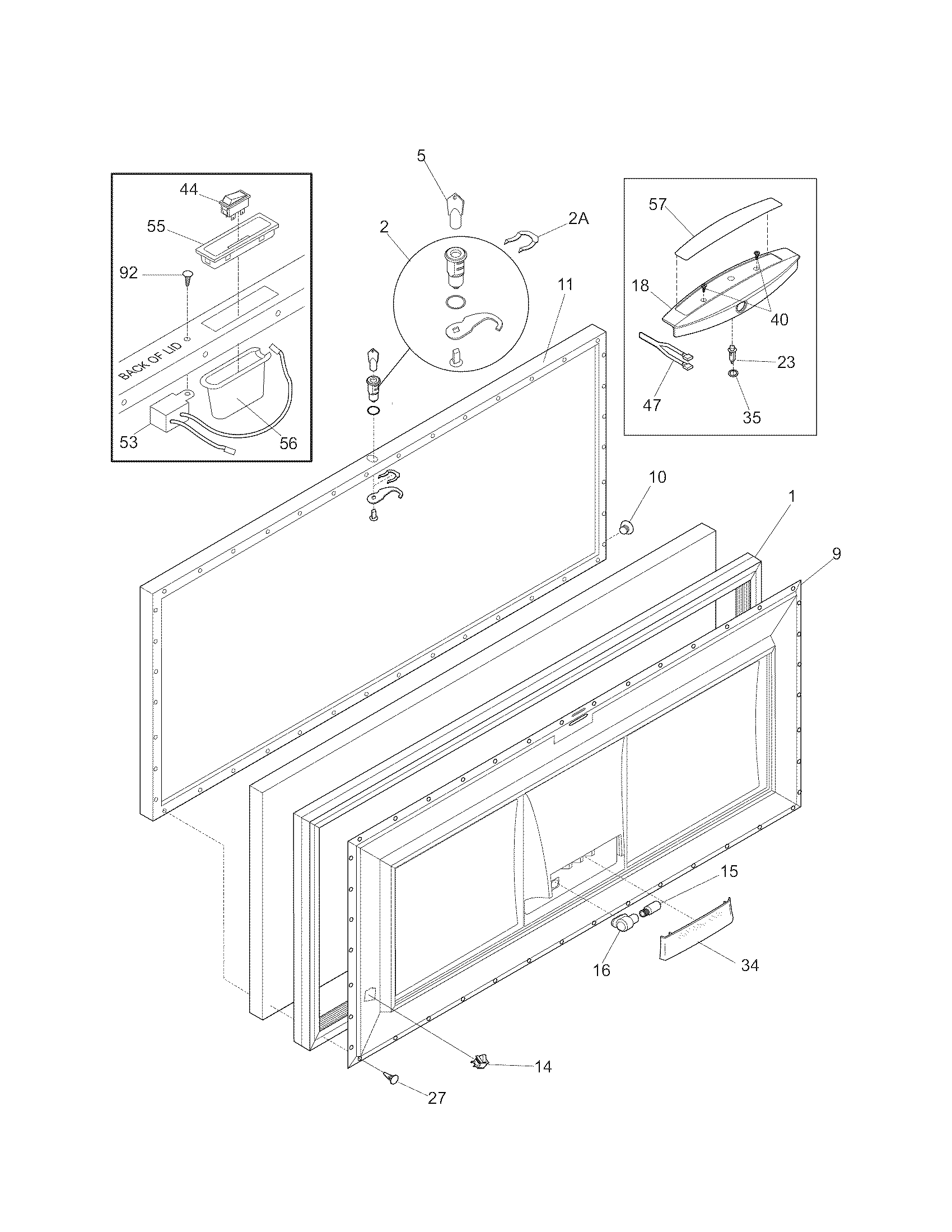 44
55
92
BACK OF LID
53
56

5
2
2A
11

57
18
40
47
23
35

10
1
9
15
16
34
14
27