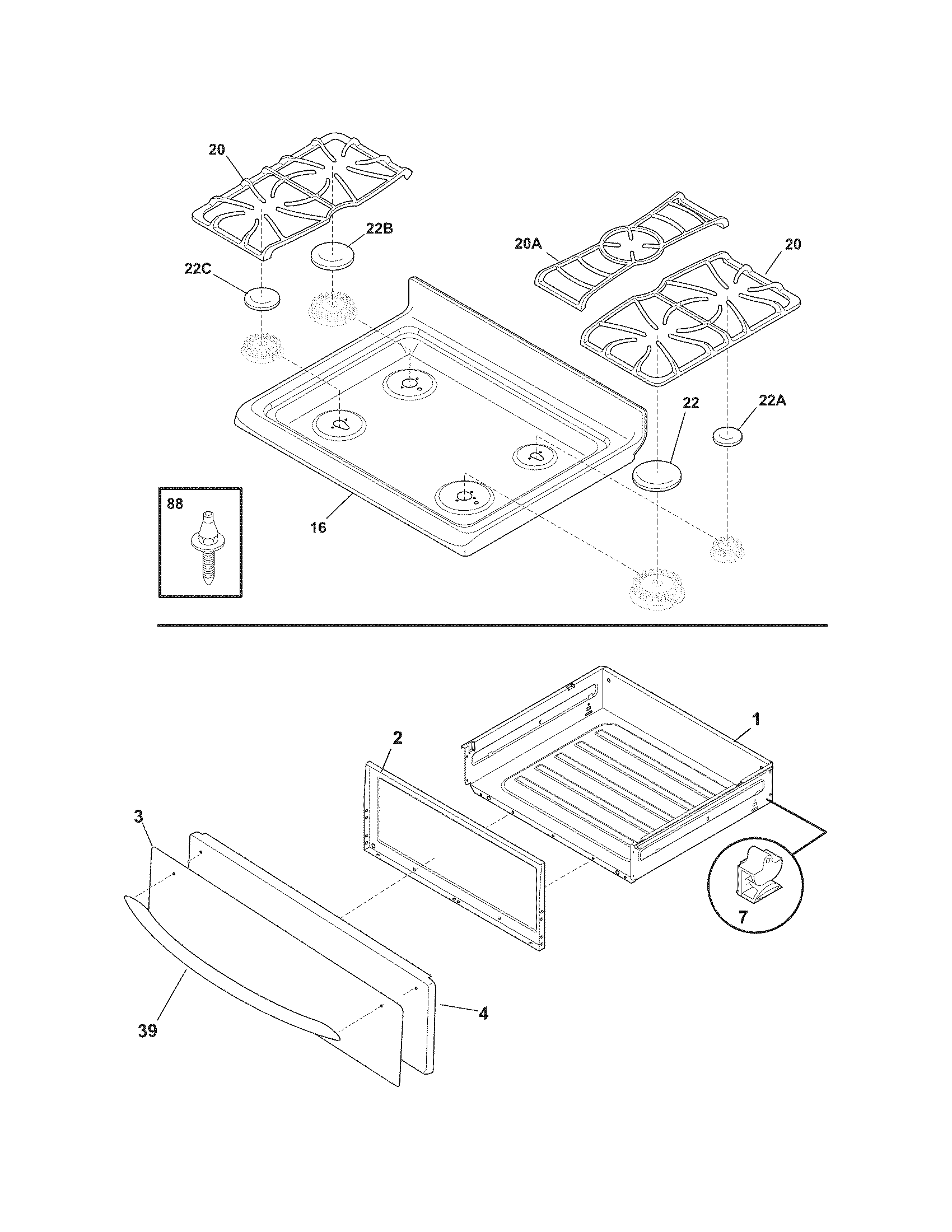 20
22B
20A
20
22C
22
22A
88
16
1
2
3
7
4
39