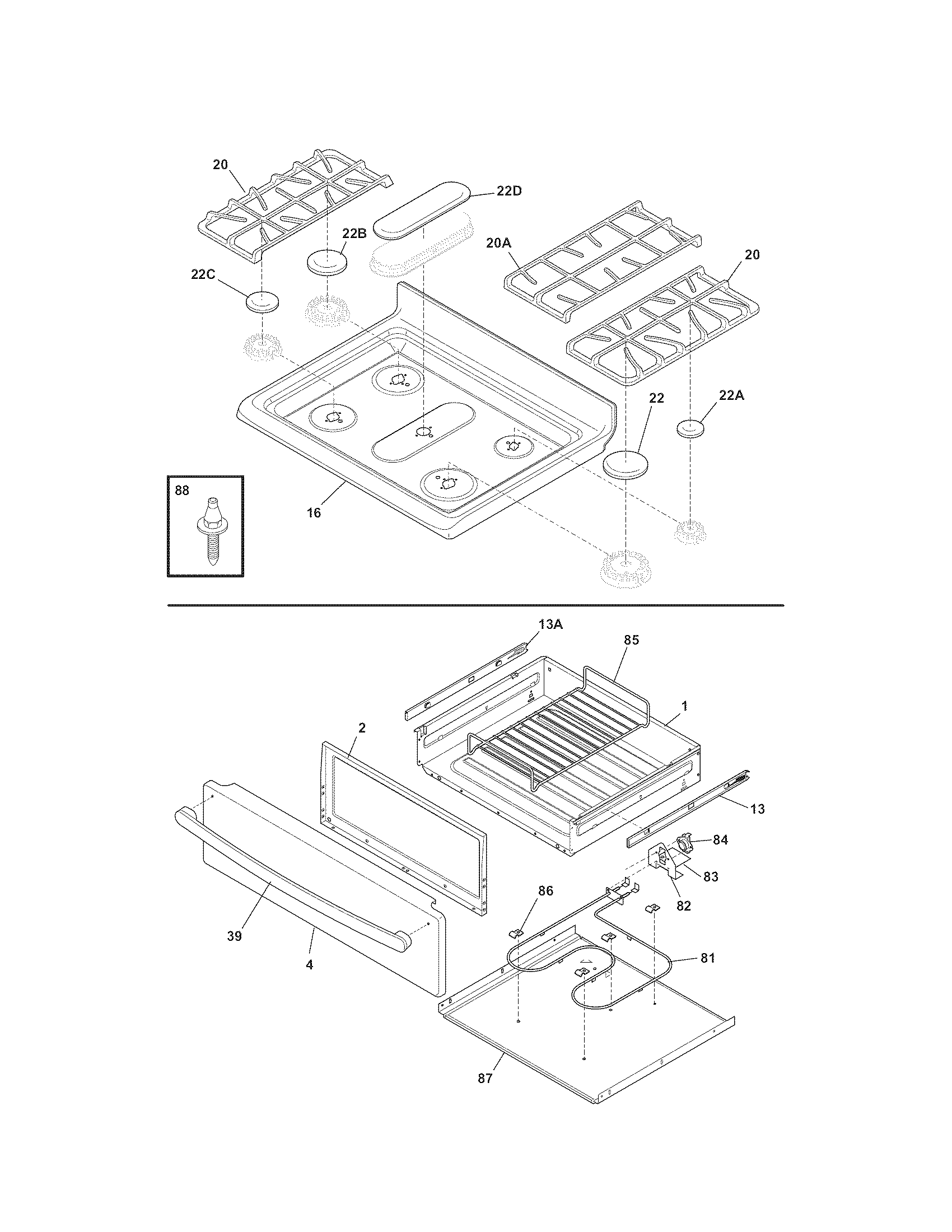 20
22D
22B
20A
20
22C
22
22A
88
16
13A
85
1
2
13
84
83
82
86
39
4
81
87