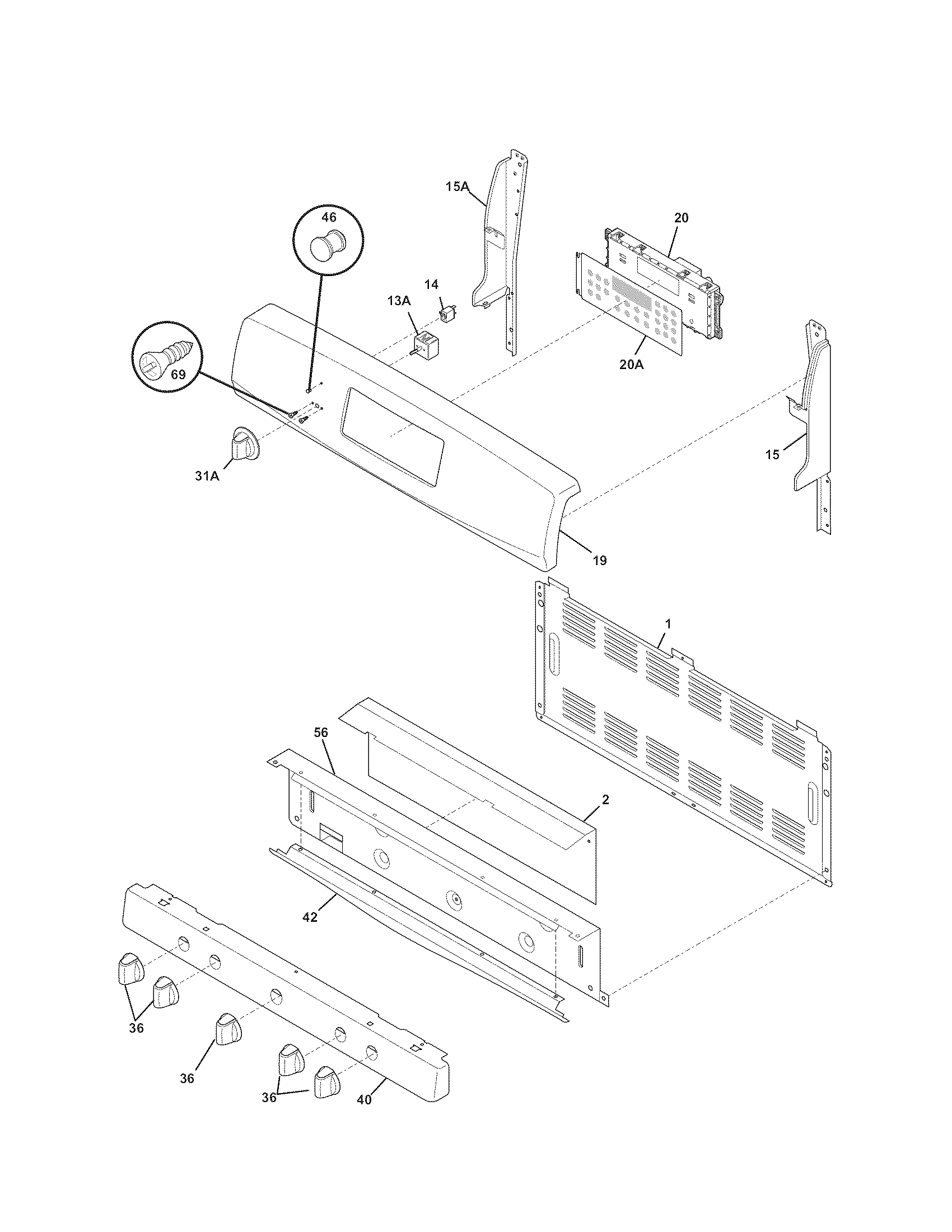 15A
46
20
14
13A
69
20A
31A
15
19
1
56
2
42
36
36
36
40