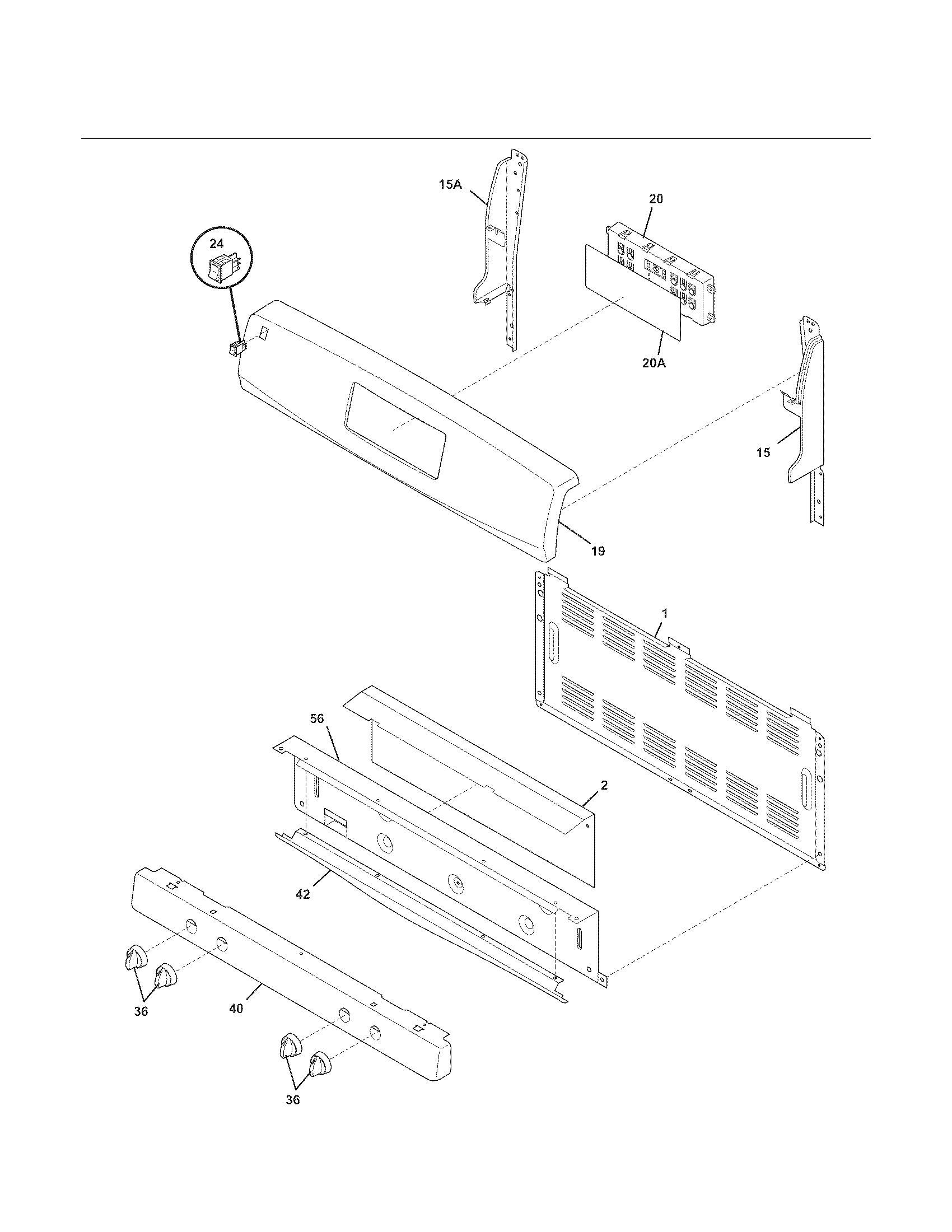 15A
20
24
20A
15
19
1
56
2
42
36
40
36