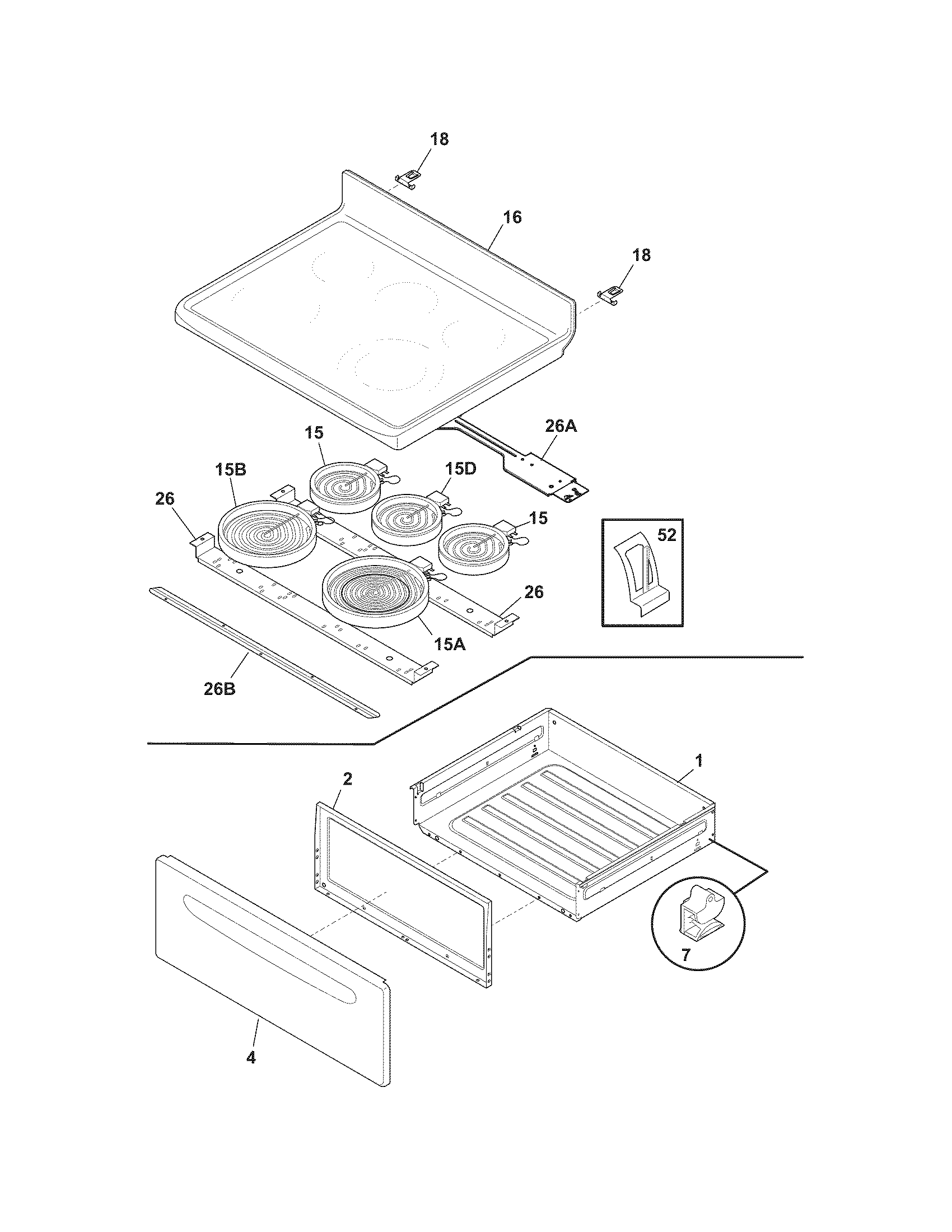 18
16
18
26A
15
15B
15D
26
15
52
26
15A
26B
1
2
7
4