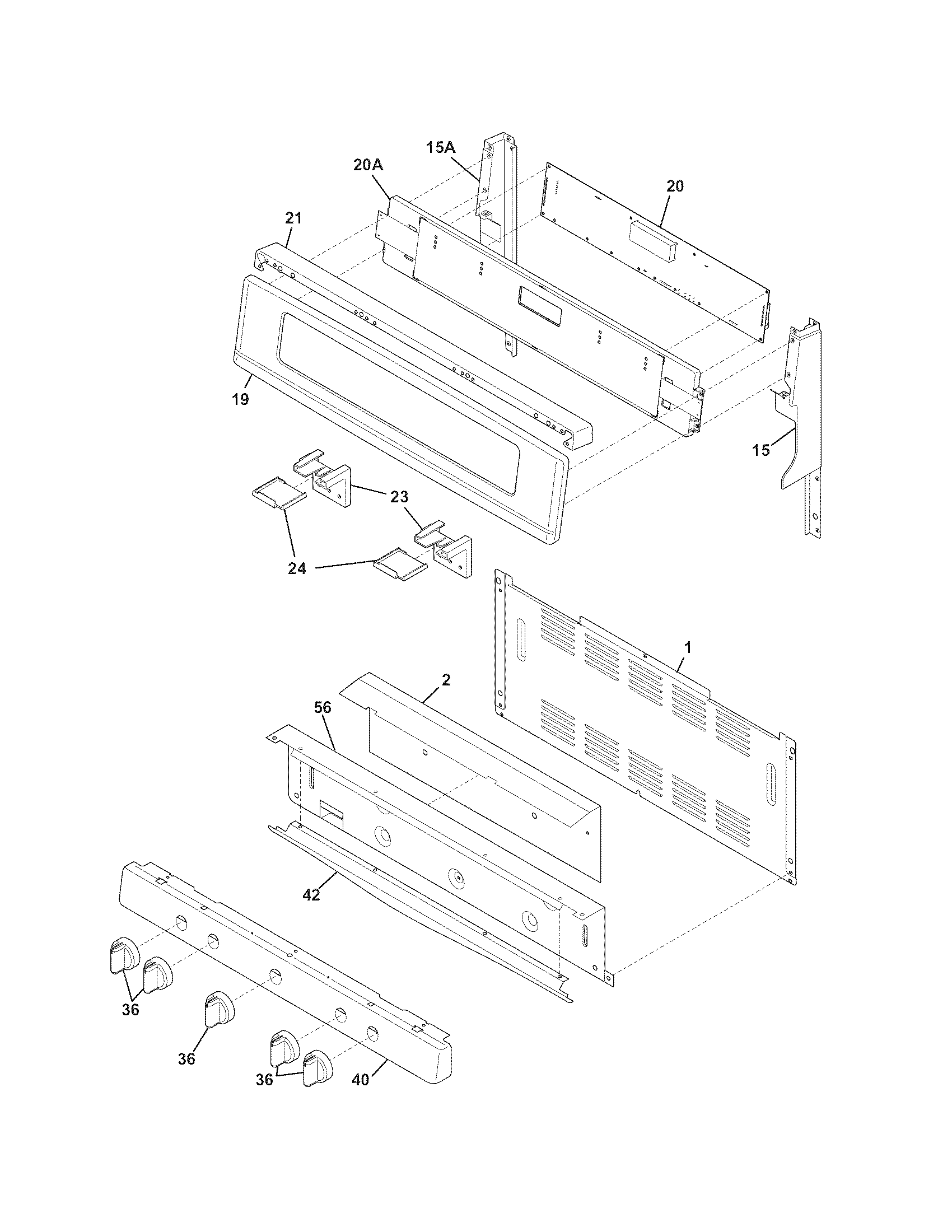 15A
20A
20
21
19
15
23
24
1
2
56
42
36
36
36
40