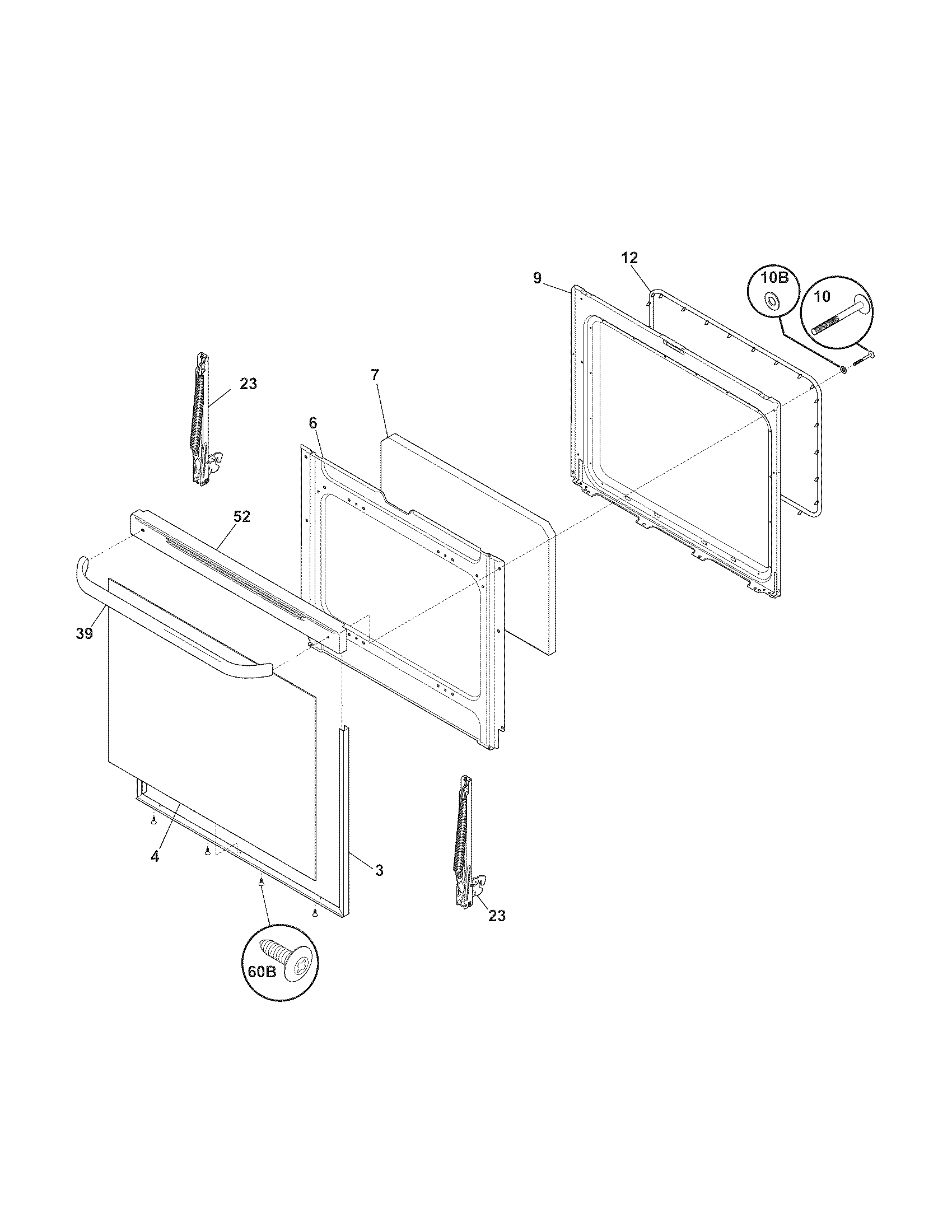 12
9
10B
10
23
7
6
52
39
4
3
23
60B