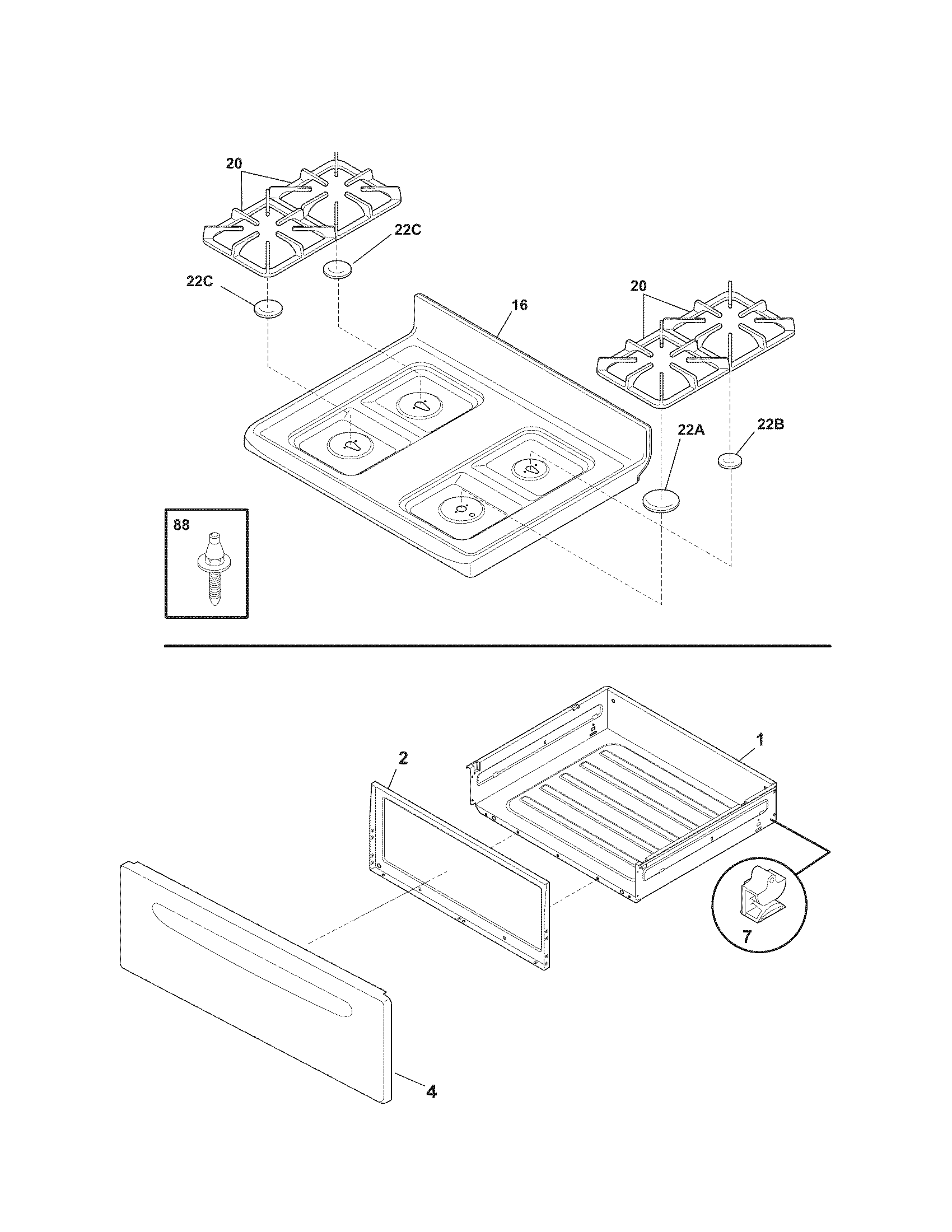 20

22C

22C

16

20

22A

22B

88

2

1

7

4