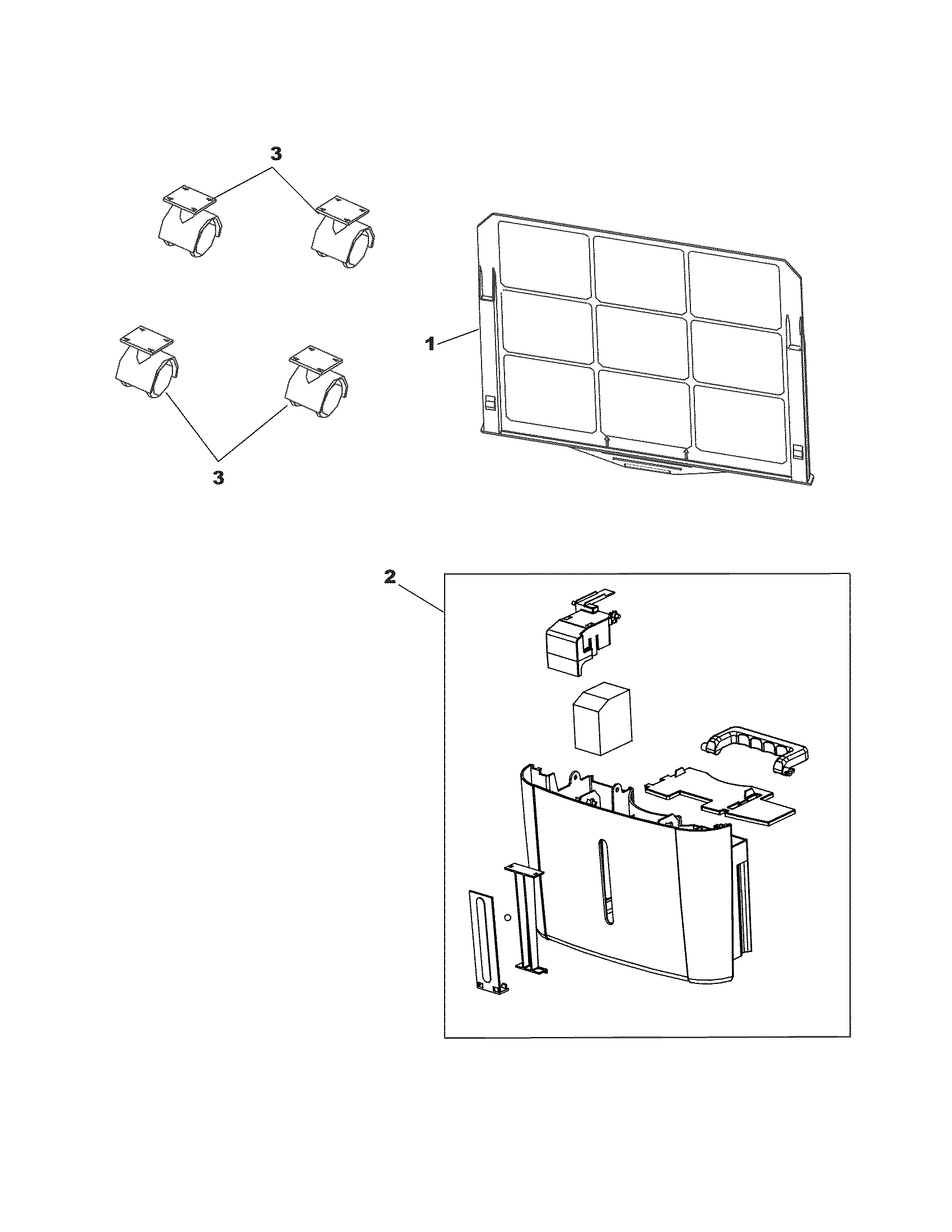 3

1

3

2