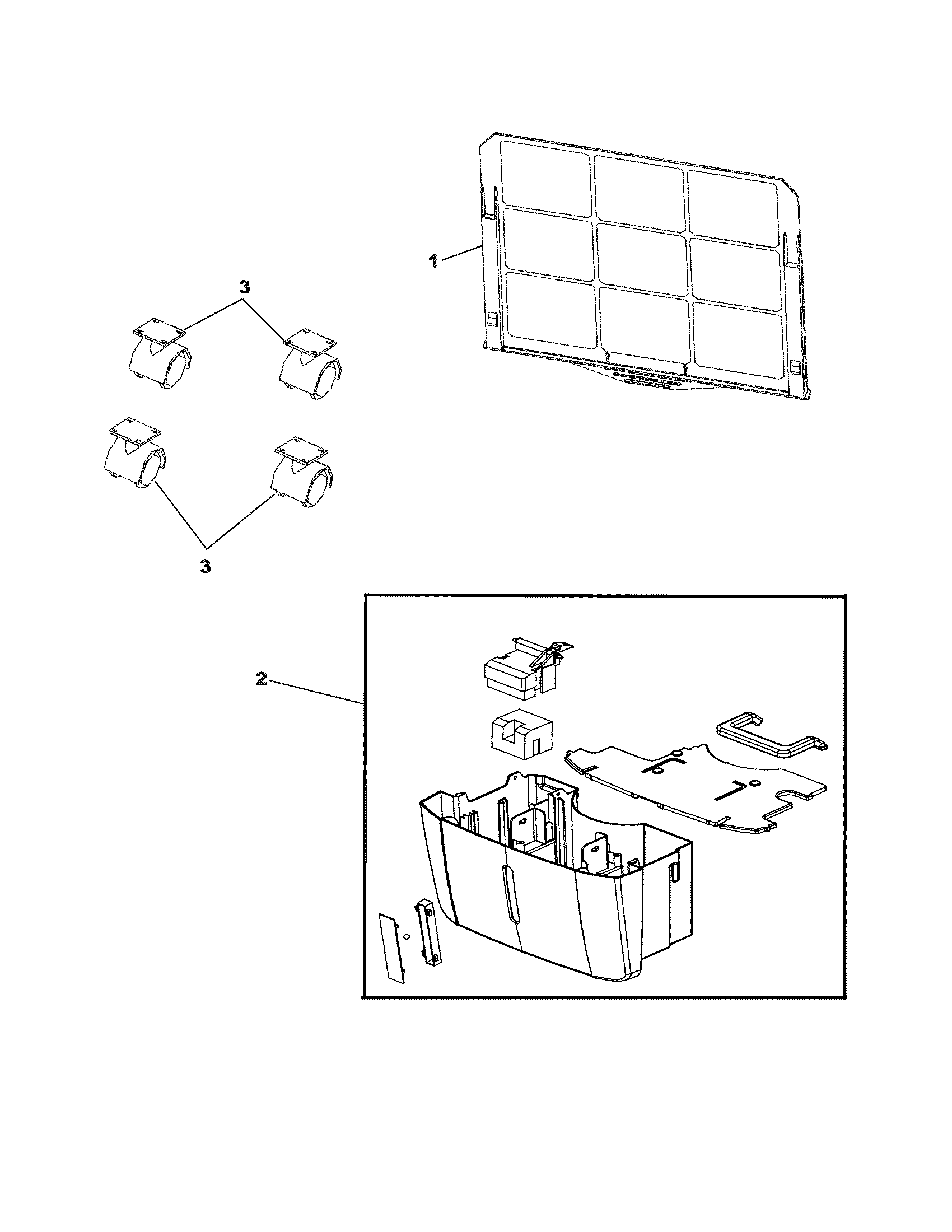 1

3

3

2