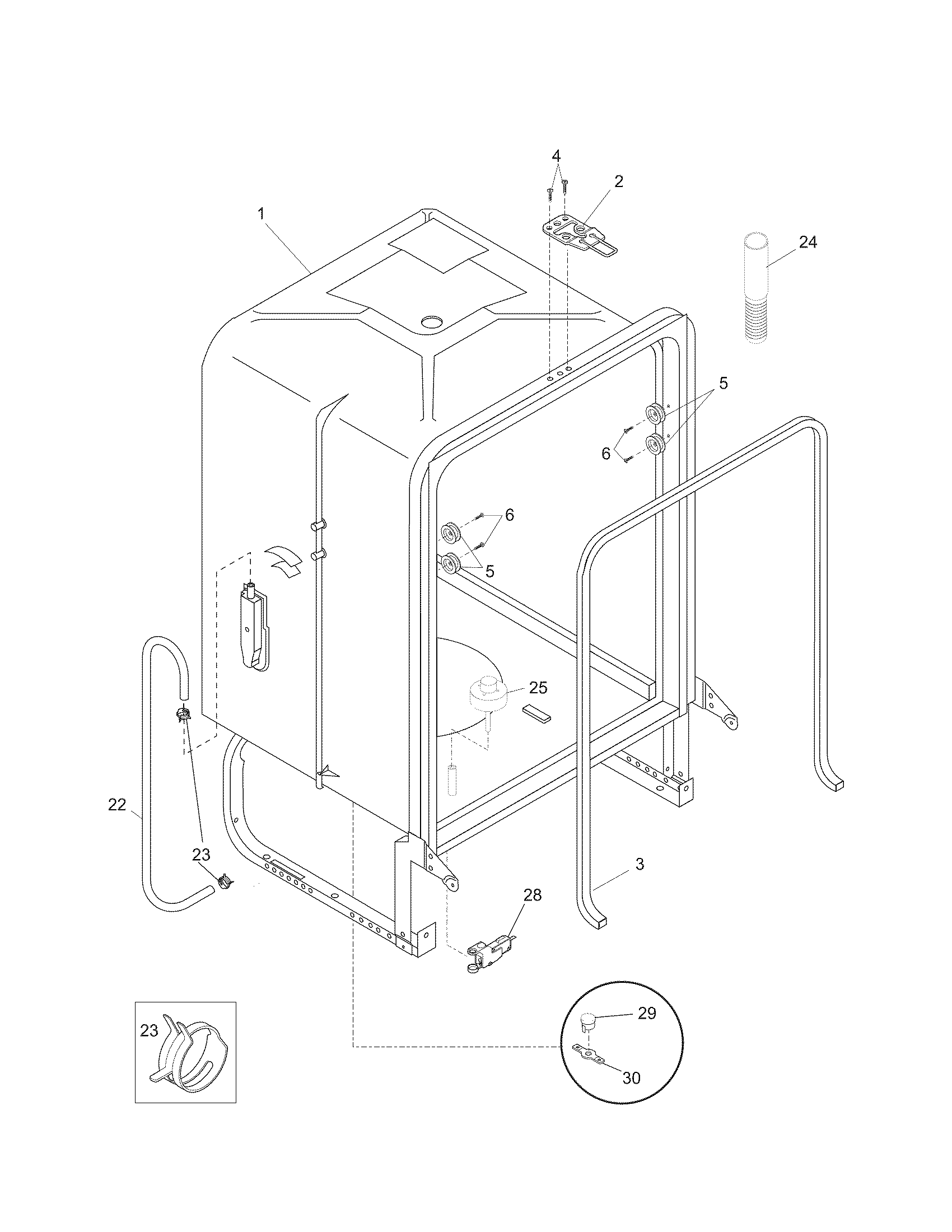 4
2
1
24
5
6
6
5
25
22
23
3
28
23
29
30