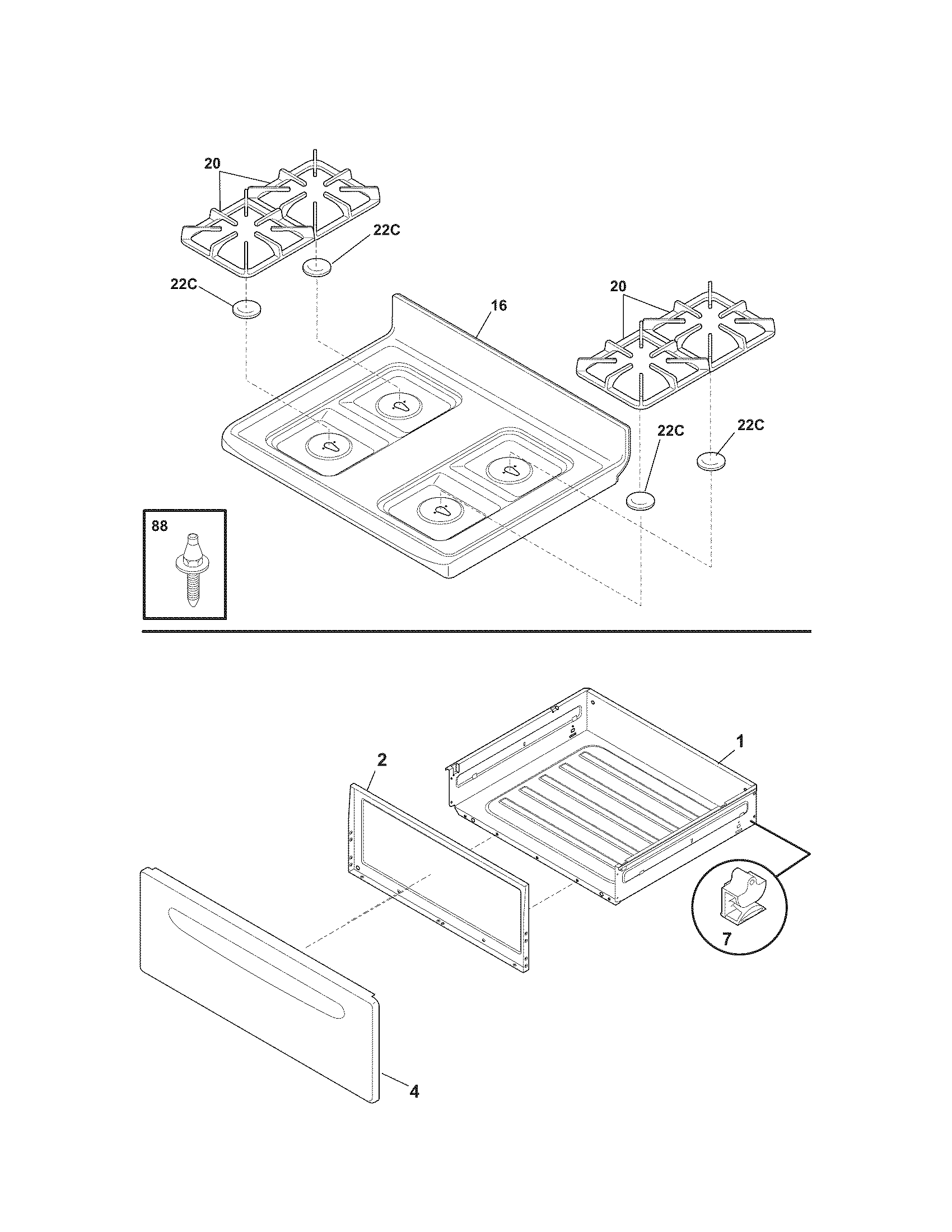 20

22C

22C

16

20

22C

22C

88

2

1

7

4