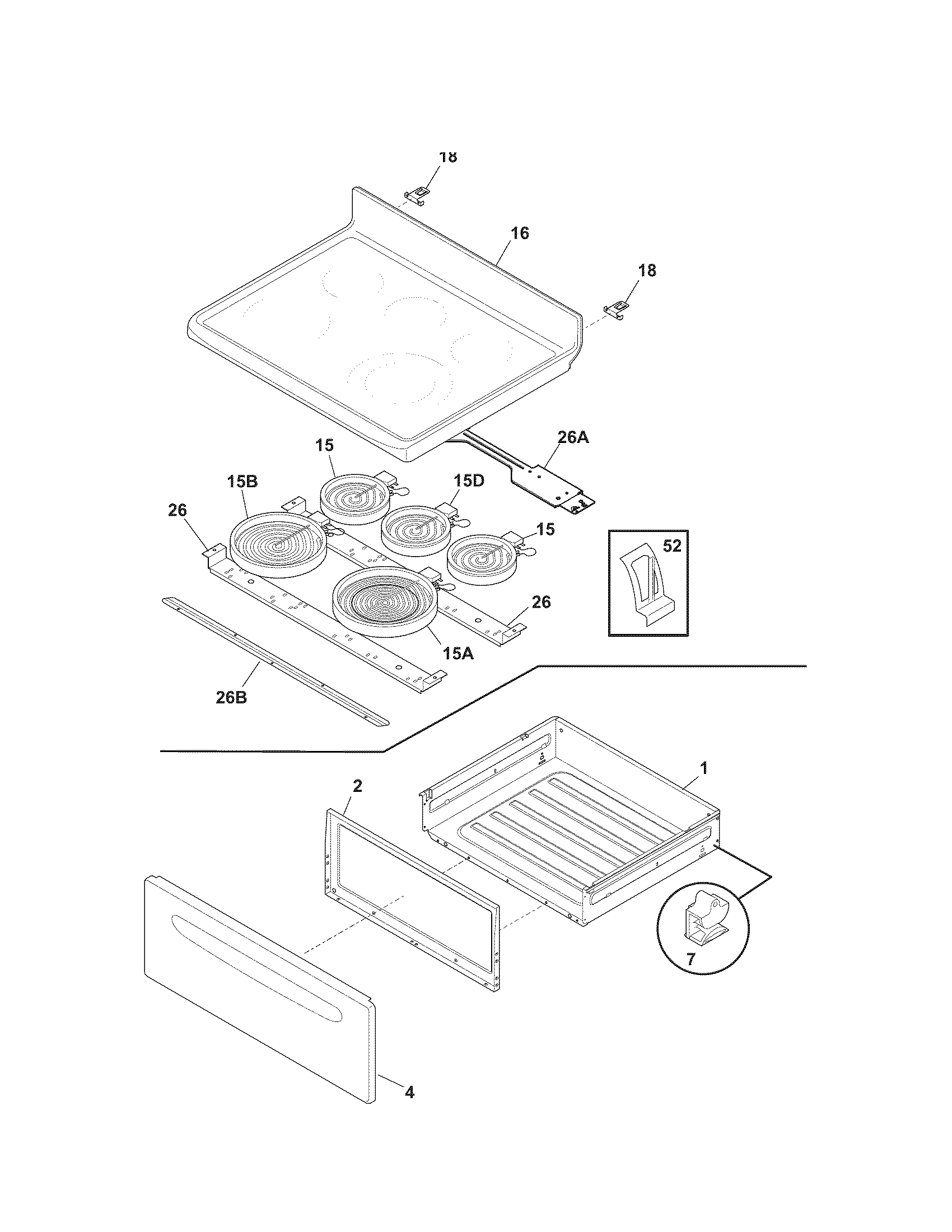 18

16

18

26A

15

15B

15D

26

15

52

26

15A

26B

1

2

7

4